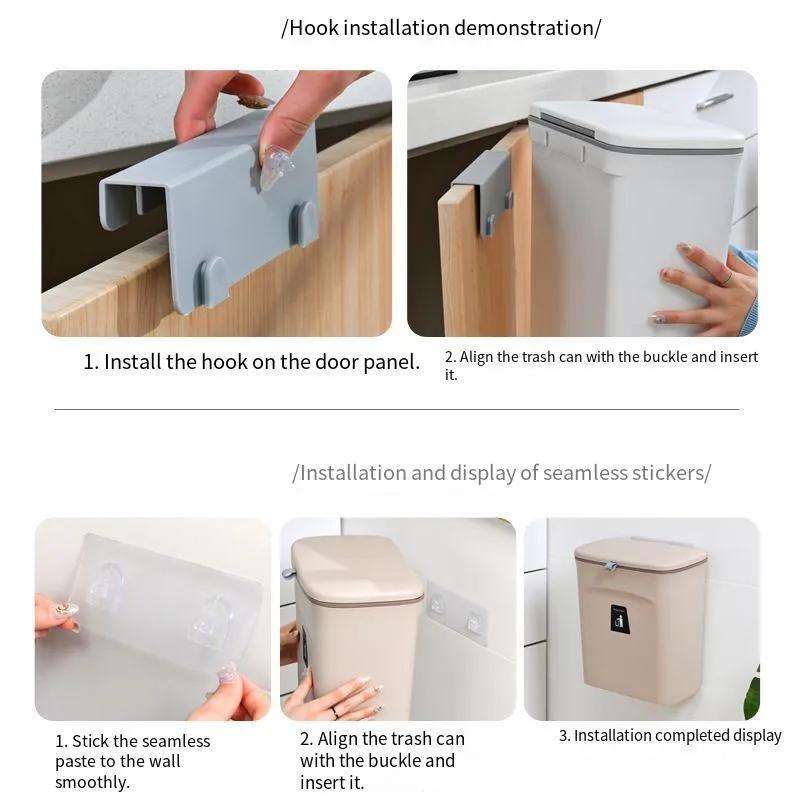 /Hook installation demonstration/

1. Install the hook on the door panel.

2. Align the trash can with the buckle and insert it.

/Installation and display of seamless stickers/

1. Stick the seamless paste to the wall smoothly.

2. Align the trash can with the buckle and insert it.

3. Installation completed display