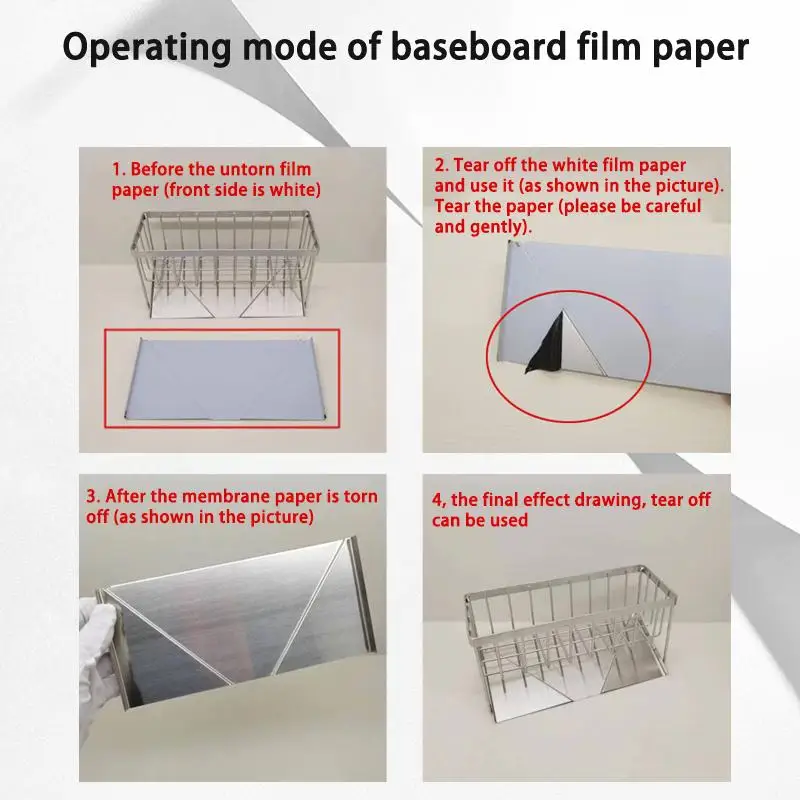 Operating mode of baseboard film paper

1. Before the untorn film paper (front side is white)

2. Tear off the white film paper and use it (as shown in the picture). Tear the paper (please be careful and gently).

3. After the membrane paper is torn off (as shown in the picture)

4, the final effect drawing, tear off can be used