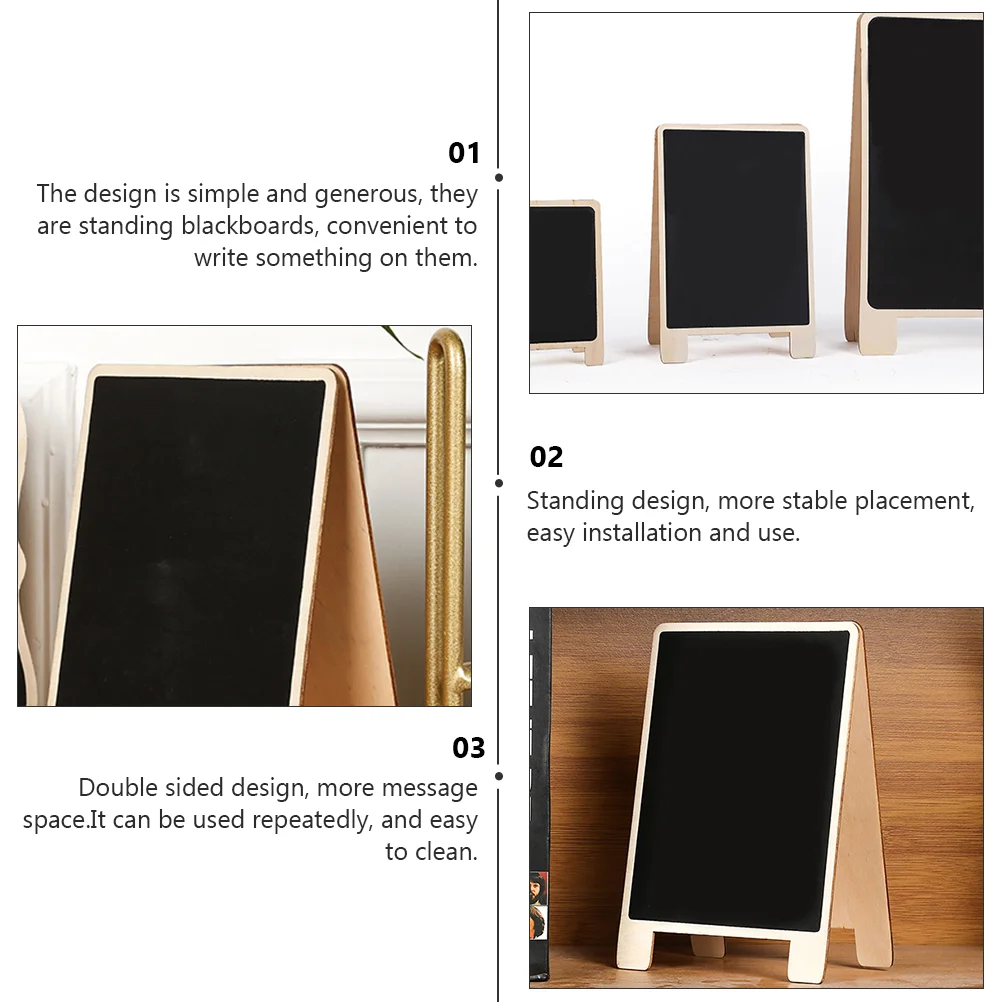 01
The design is simple and generous, they are standing blackboards, convenient to write something on them.

02
Standing design, more stable placement, easy installation and use.

03
Double sided design, more message space.It can be used repeatedly, and easy to clean.