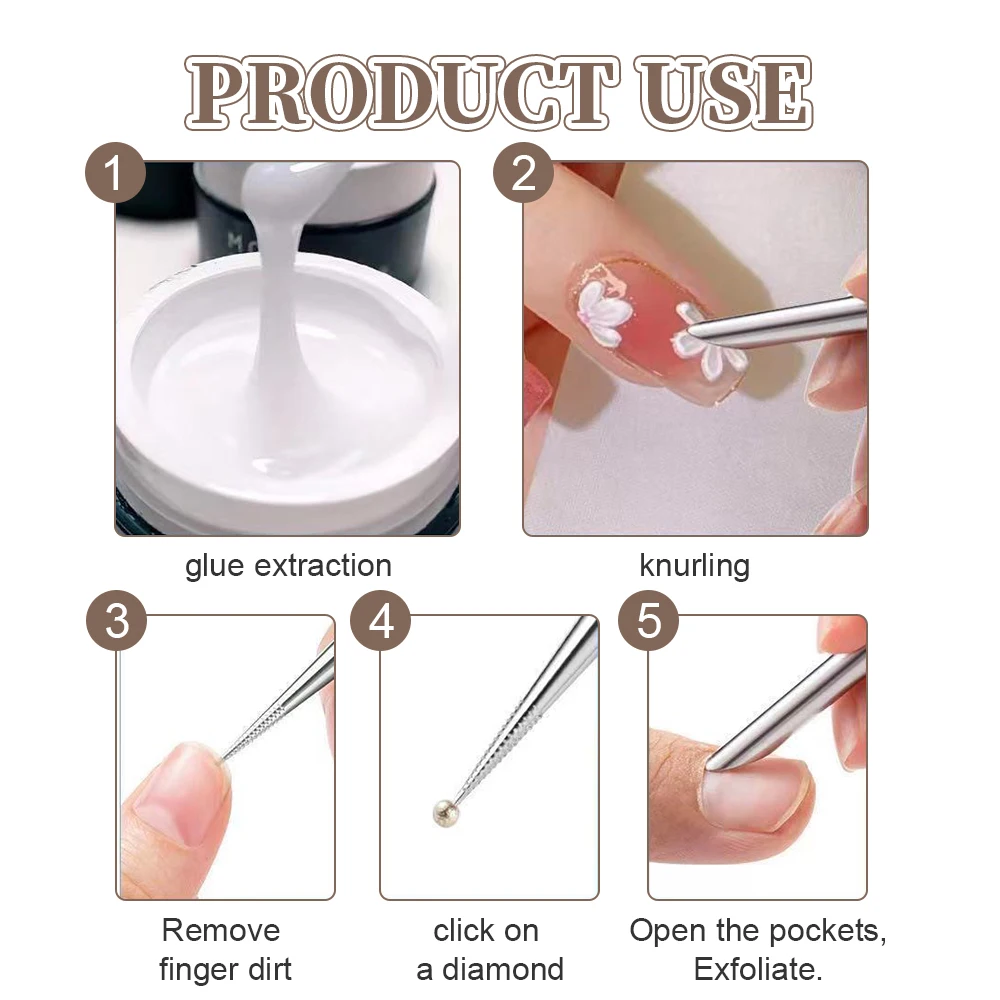 PRODUCT USE

1

glue extraction

2

knurling

3

Remove finger dirt

4

click on a diamond

5

Open the pockets, Exfoliate.