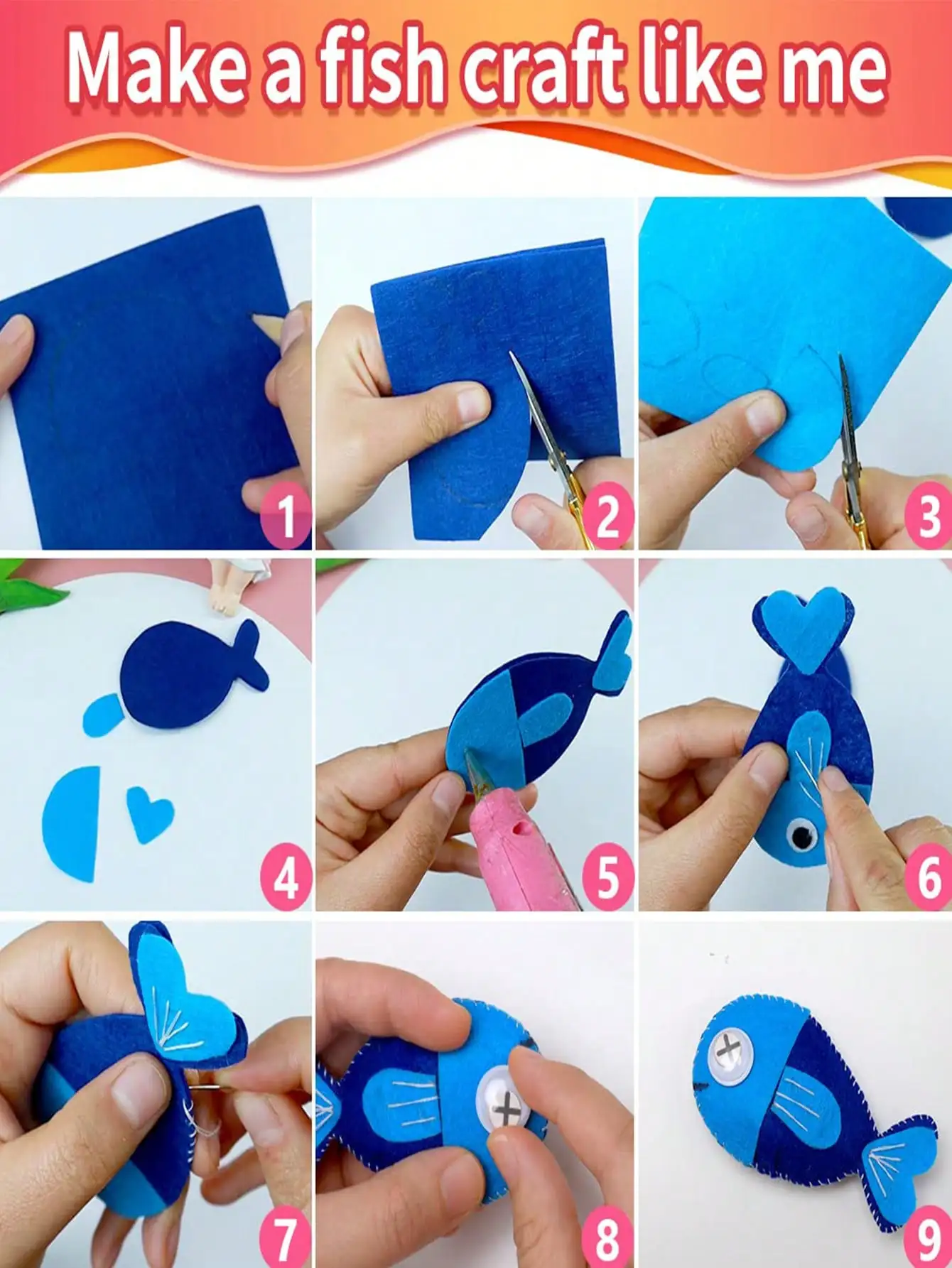 Make a fish craft like me

1

2

3

4

5

6

7

8

9