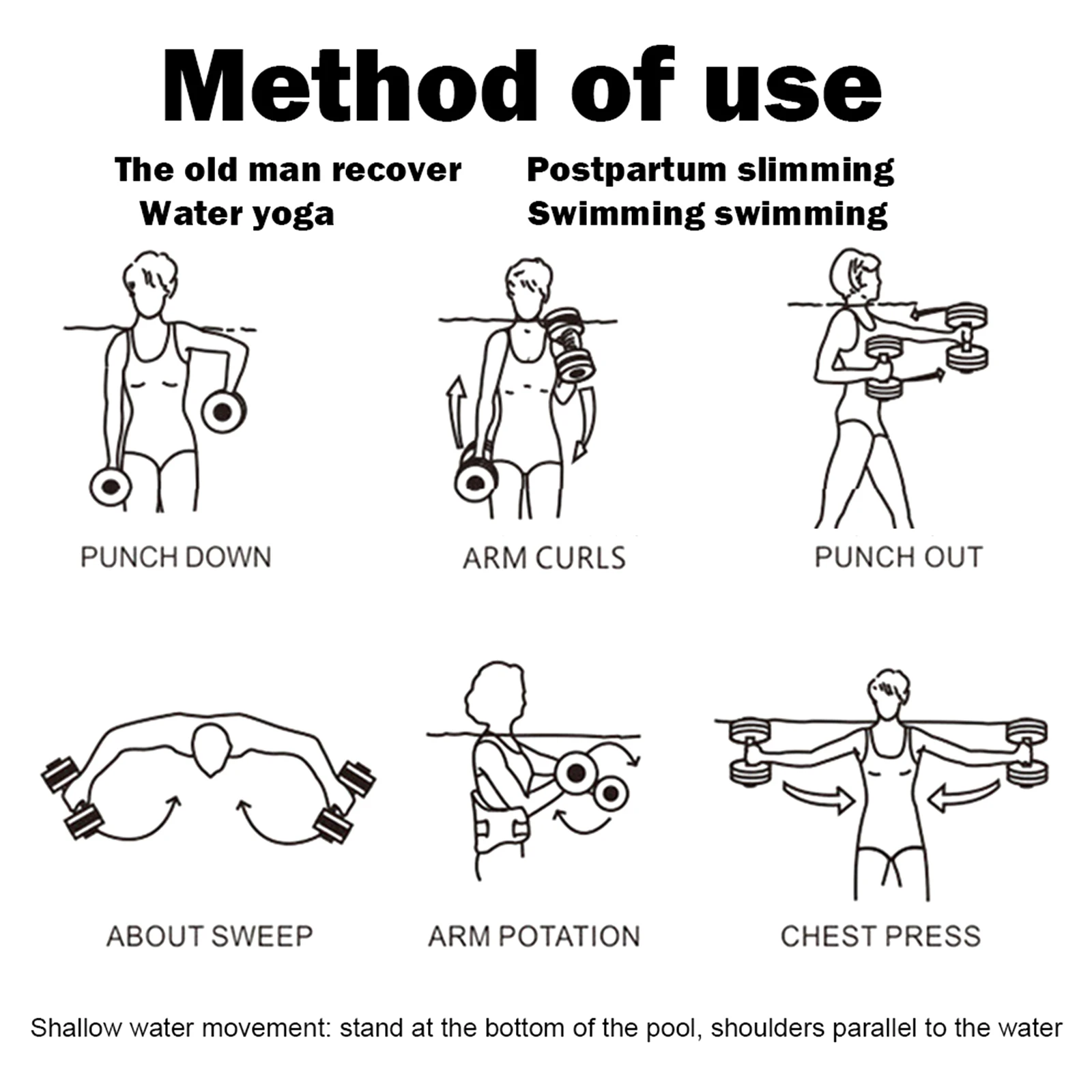 Method of use

The old man recover
Water yoga

Postpartum slimming
Swimming swimming

PUNCH DOWN

ARM CURLS

PUNCH OUT

ABOUT SWEEP

ARM POTATION

CHEST PRESS

Shallow water movement: stand at the bottom of the pool, shoulders parallel to the water