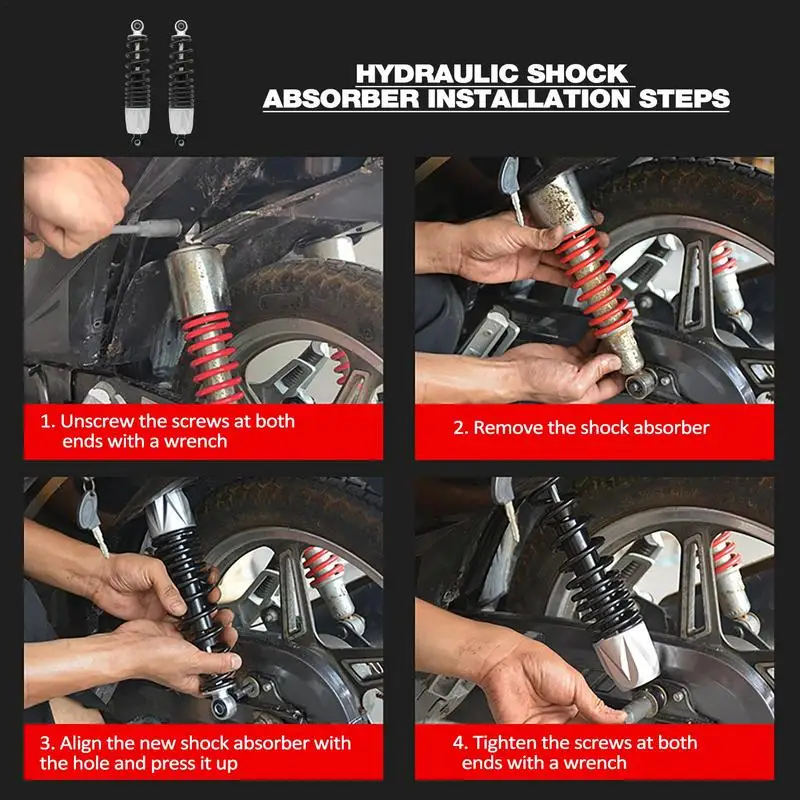 HYDRAULIC SHOCK ABSORBER INSTALLATION STEPS

1. Unscrew the screws at both ends with a wrench

2. Remove the shock absorber

3. Align the new shock absorber with the hole and press it up

4. Tighten the screws at both ends with a wrench