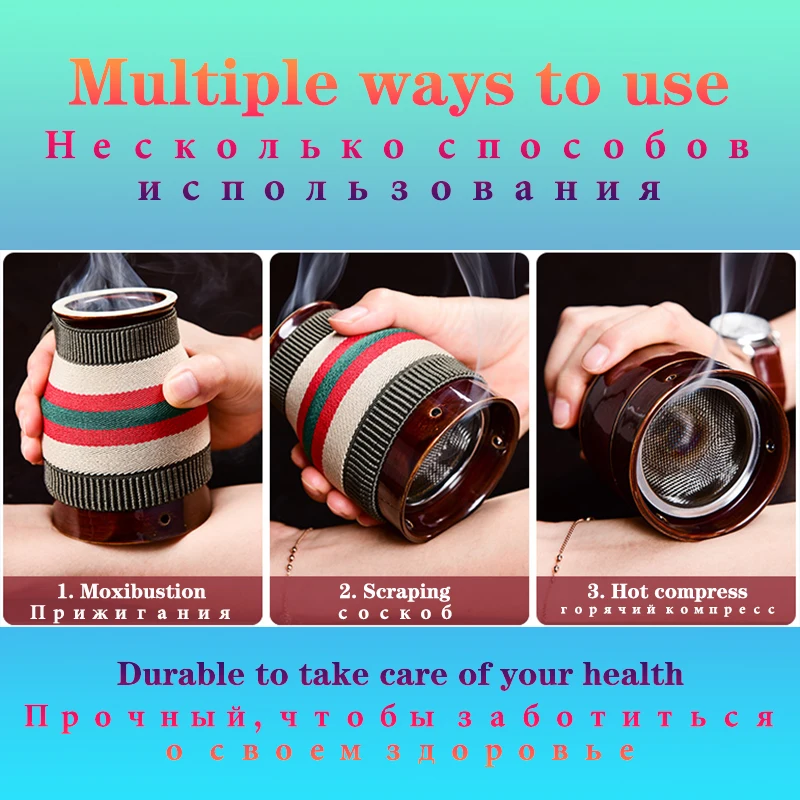 Multiple ways to use
Несколько способов использования

1. Moxibustion
Прижигания

2. Scraping
соскоб

3. Hot compress
горячий компресс

Durable to take care of your health
Прочный, чтобы заботиться о своем здоровье