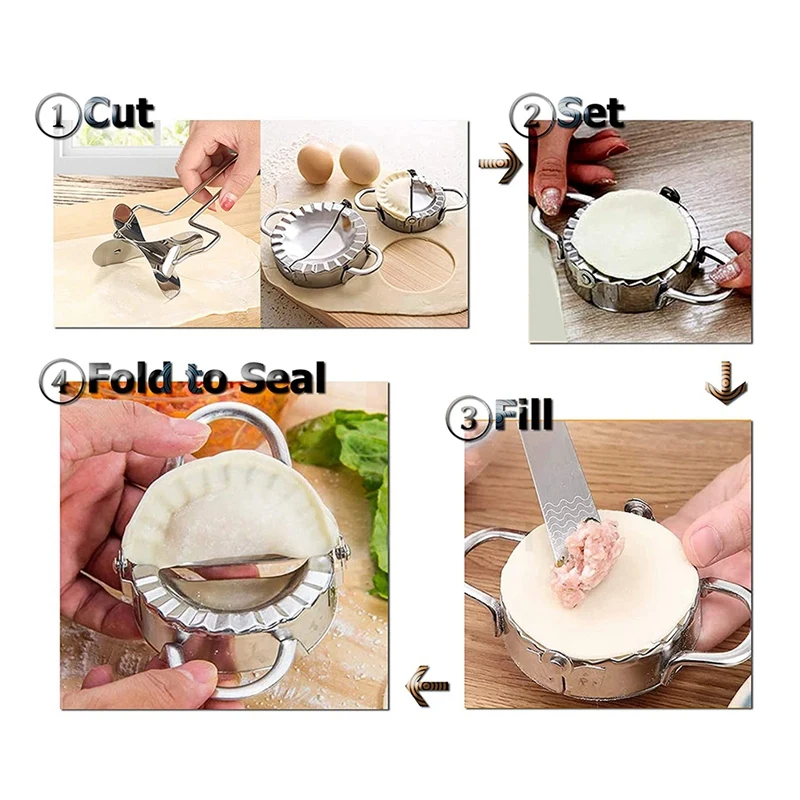 1 Cut

2 Set

4 Fold to Seal

3 Fill