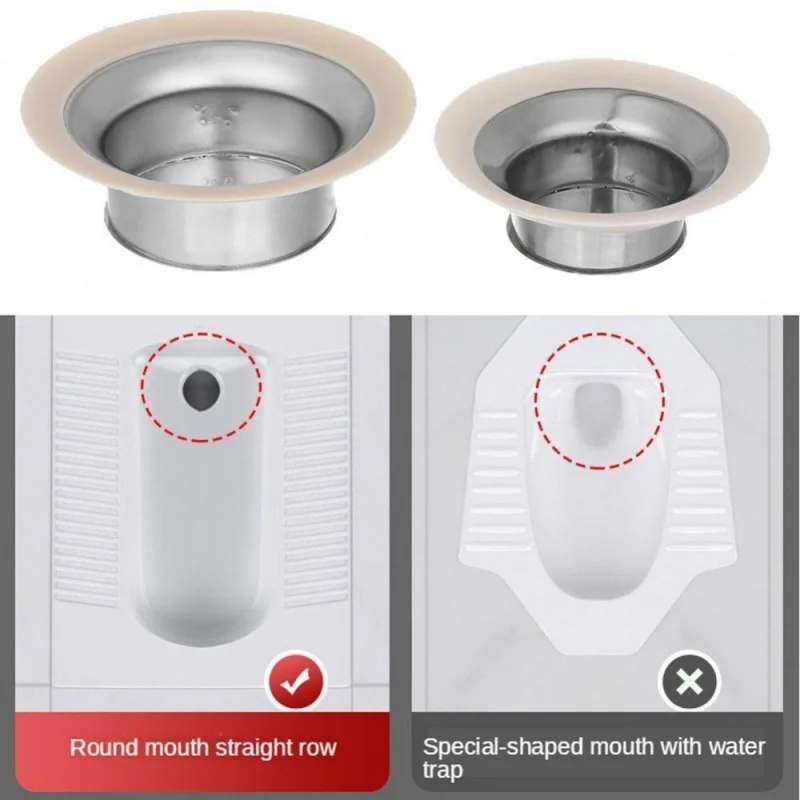 Round mouth straight row

Special-shaped mouth with water trap