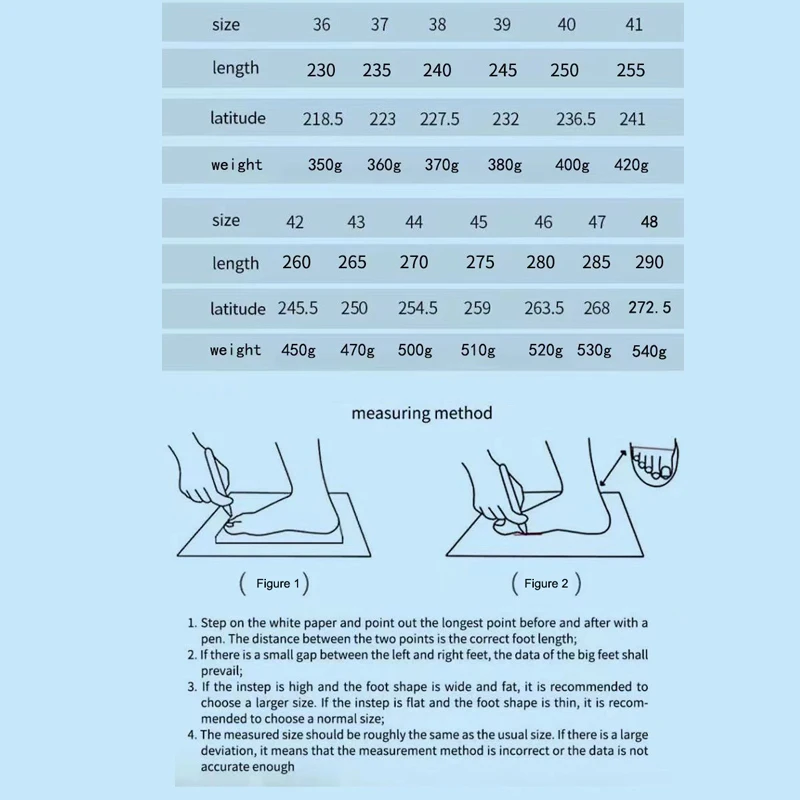 | size | 36 | 37 | 38 | 39 | 40 | 41 |
|---|---|---|---|---|---|---|
| length | 230 | 235 | 240 | 245 | 250 | 255 |
| latitude | 218.5 | 223 | 227.5 | 232 | 236.5 | 241 |
| weight | 350g | 360g | 370g | 380g | 400g | 420g |

| size | 42 | 43 | 44 | 45 | 46 | 47 | 48 |
|---|---|---|---|---|---|---|---|
| length | 260 | 265 | 270 | 275 | 280 | 285 | 290 |
| latitude | 245.5 | 250 | 254.5 | 259 | 263.5 | 268 | 272.5 |
| weight | 450g | 470g | 500g | 510g | 520g | 530g | 540g |

measuring method

( Figure 1 )

( Figure 2 )

1. Step on the white paper and point out the longest point before and after with a pen. The distance between the two points is the correct foot length;
2. If there is a small gap between the left and right feet, the data of the big feet shall prevail;
3. If the instep is high and the foot shape is wide and fat, it is recommended to choose a larger size. If the instep is flat and the foot shape is thin, it is recommended to choose a normal size;
4. The measured size should be roughly the same as the usual size. If there is a large deviation, it means that the measurement method is incorrect or the data is not accurate enough