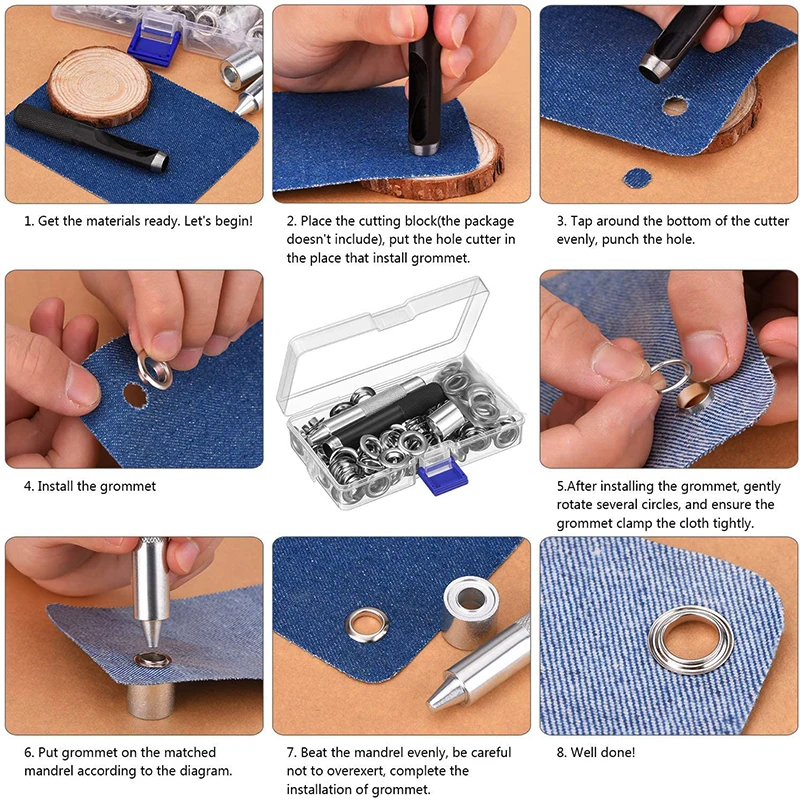 1. Get the materials ready. Let's begin!

2. Place the cutting block(the package doesn't include), put the hole cutter in the place that install grommet.

3. Tap around the bottom of the cutter evenly, punch the hole.

4. Install the grommet

5.After installing the grommet, gently rotate several circles, and ensure the grommet clamp the cloth tightly.

6. Put grommet on the matched mandrel according to the diagram.

7. Beat the mandrel evenly, be careful not to overexert, complete the installation of grommet.

8. Well done!