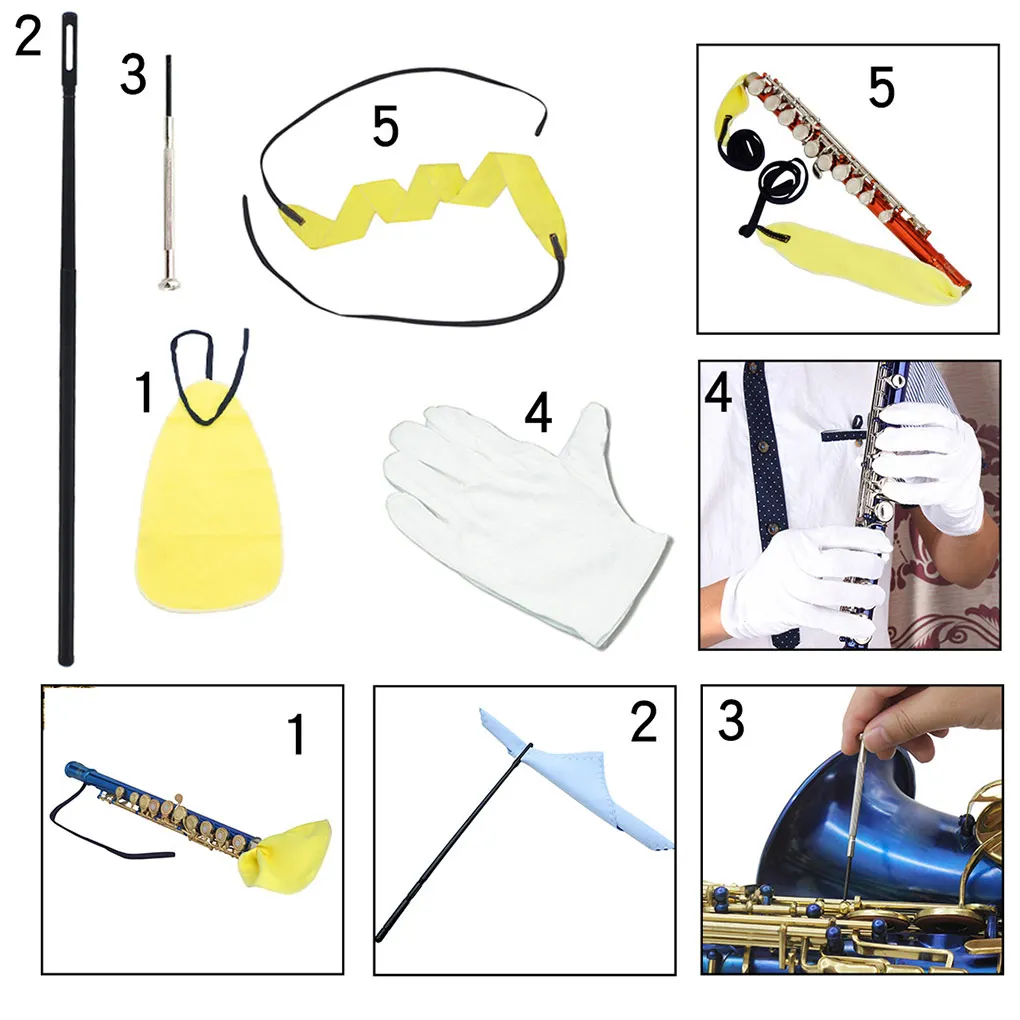 2
3
5
5
1
4
4
1
2
3