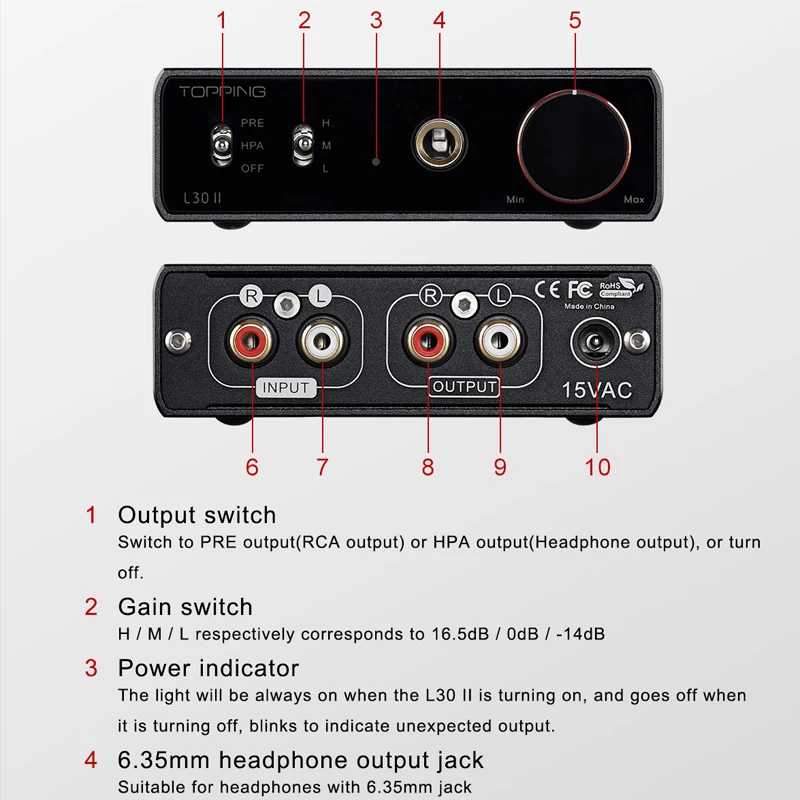 1 2 3 4 5

TOPPING

PRE
HPA
OFF

H
M
L

L30 II

Min Max

R L
INPUT

R L
OUTPUT

CE FC RoHS Compliant
Made in China

15VAC

6 7 8 9 10

1 Output switch
Switch to PRE output(RCA output) or HPA output(Headphone output), or turn off.

2 Gain switch
H / M / L respectively corresponds to 16.5dB / 0dB / -14dB

3 Power indicator
The light will be always on when the L30 II is turning on, and goes off when it is turning off, blinks to indicate unexpected output.

4 6.35mm headphone output jack
Suitable for headphones with 6.35mm jack