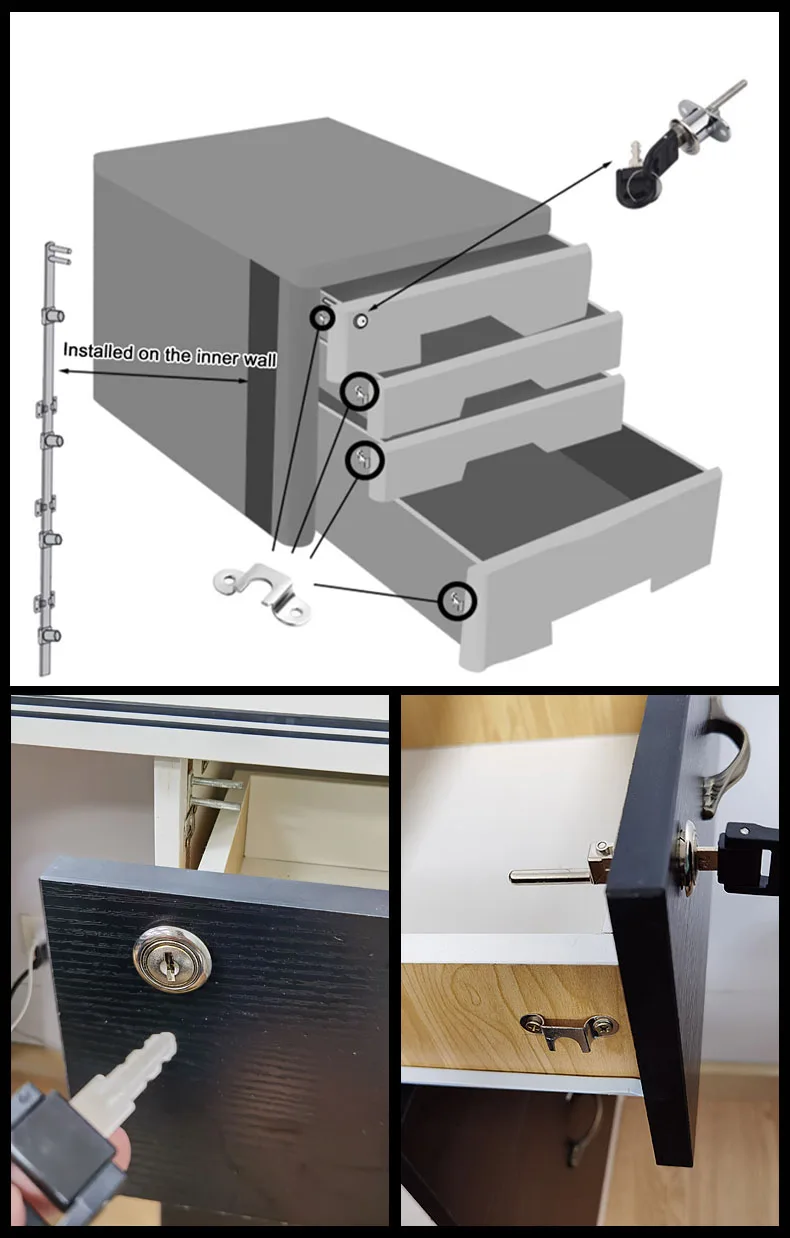 Installed on the inner wall