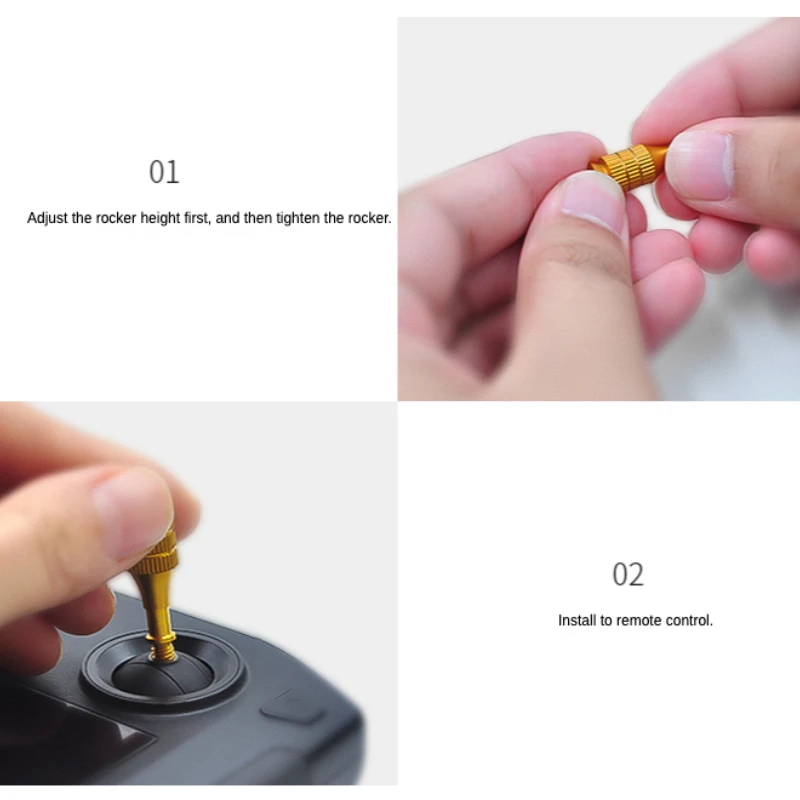 01

Adjust the rocker height first, and then tighten the rocker.

02

Install to remote control.