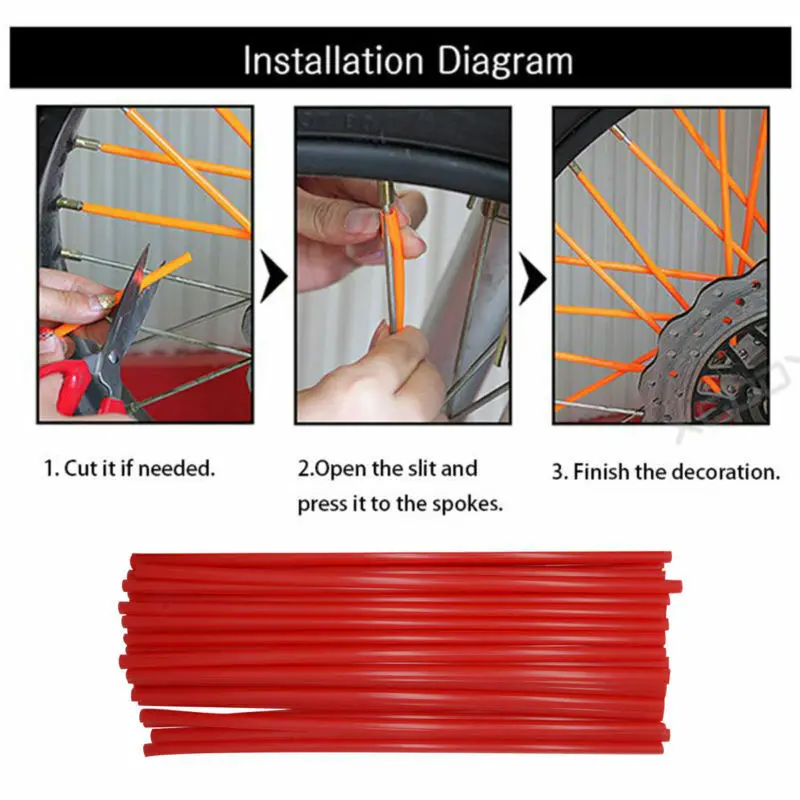 Installation Diagram

1. Cut it if needed.

2.Open the slit and press it to the spokes.

3. Finish the decoration.