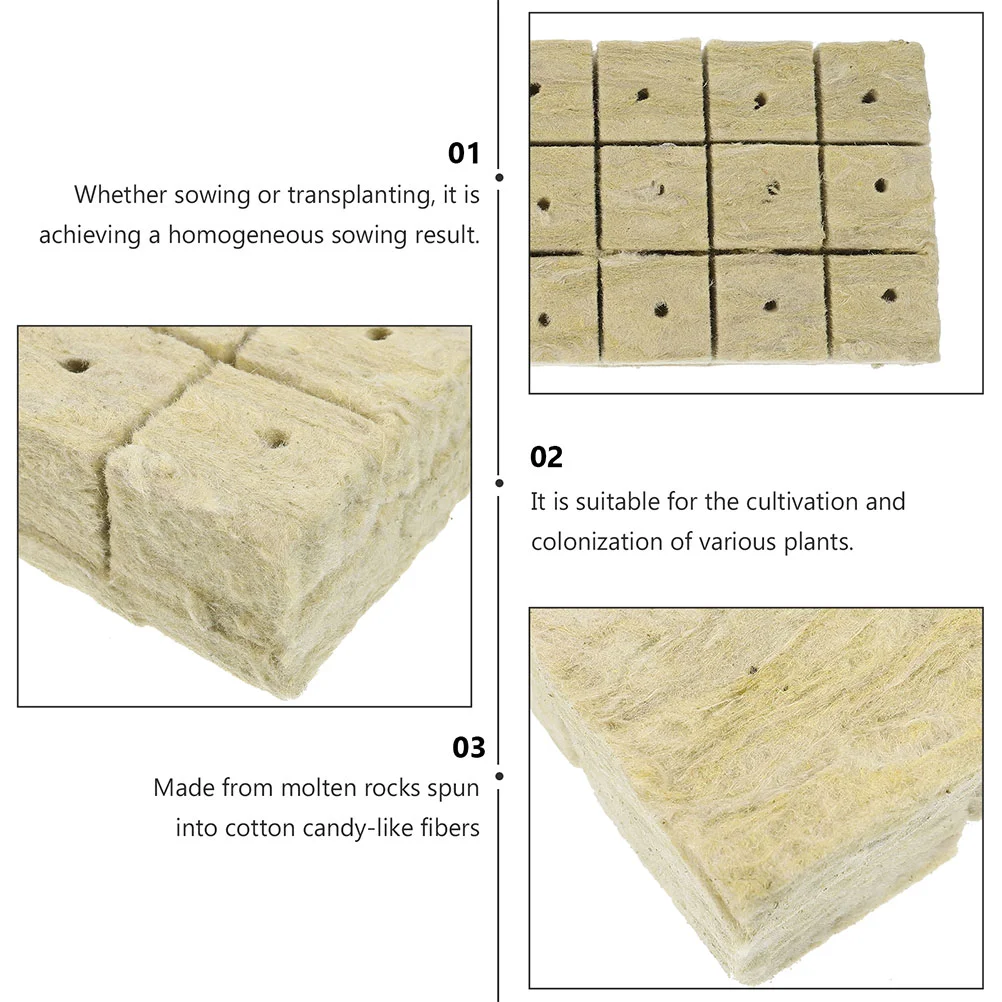 01

Whether sowing or transplanting, it is achieving a homogeneous sowing result.

02

It is suitable for the cultivation and colonization of various plants.

03

Made from molten rocks spun into cotton candy-like fibers