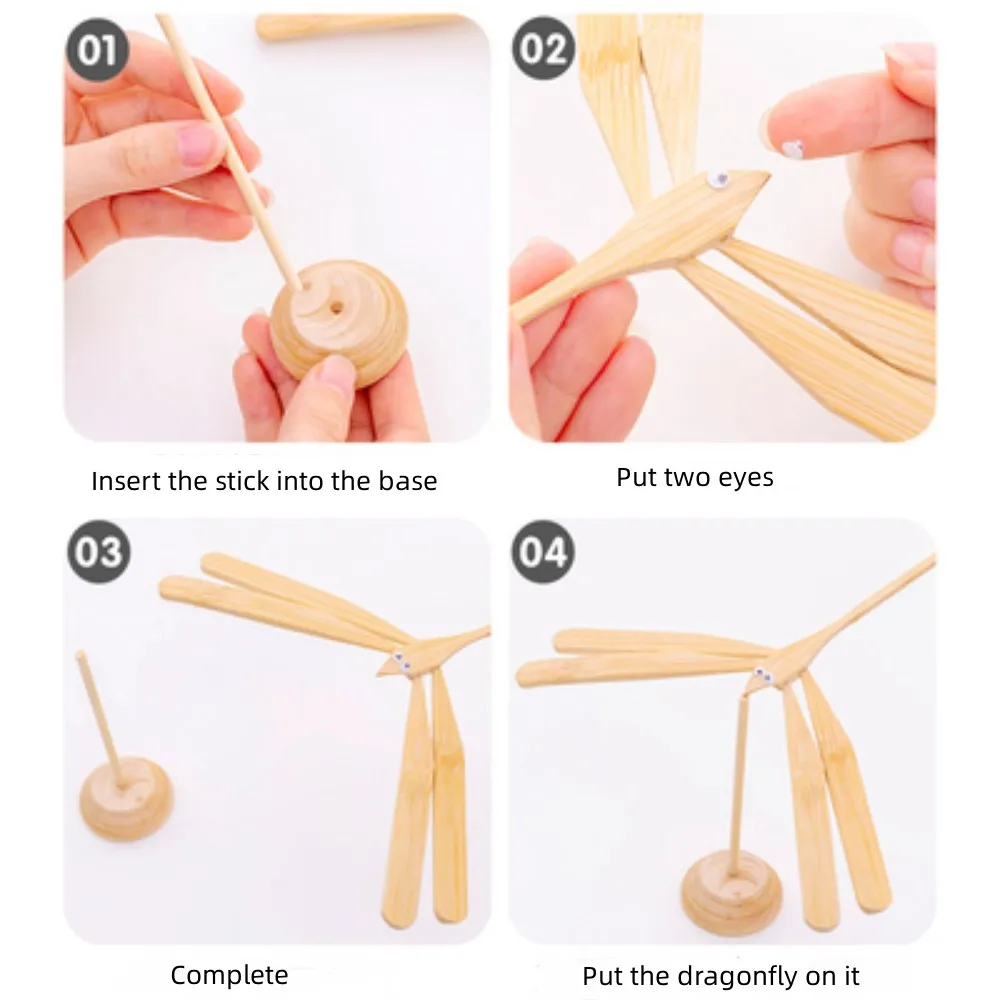 01

Insert the stick into the base

02

Put two eyes

03

Complete

04

Put the dragonfly on it