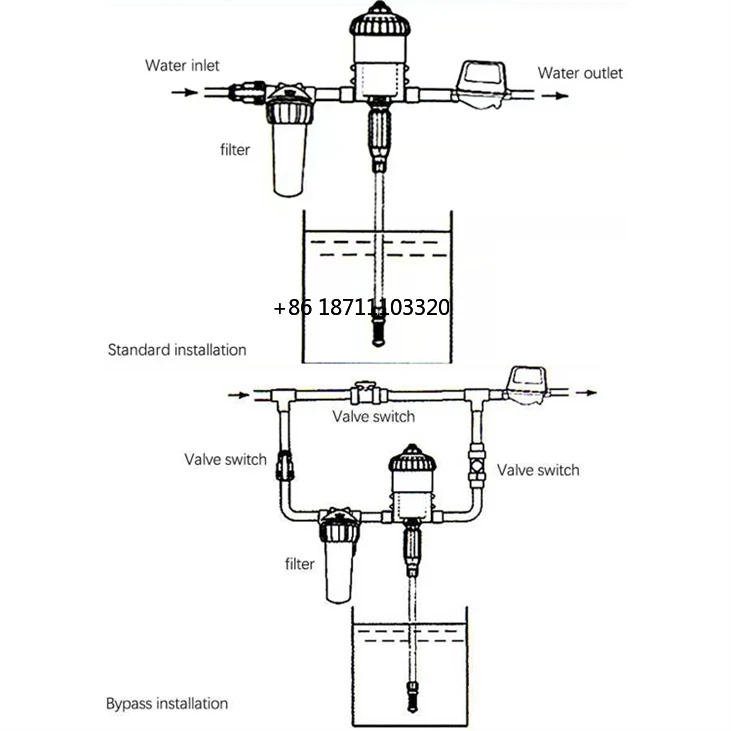 Water inlet

Water outlet

filter

+86 18711103320

Standard installation

Valve switch

Valve switch

Valve switch

filter

Bypass installation