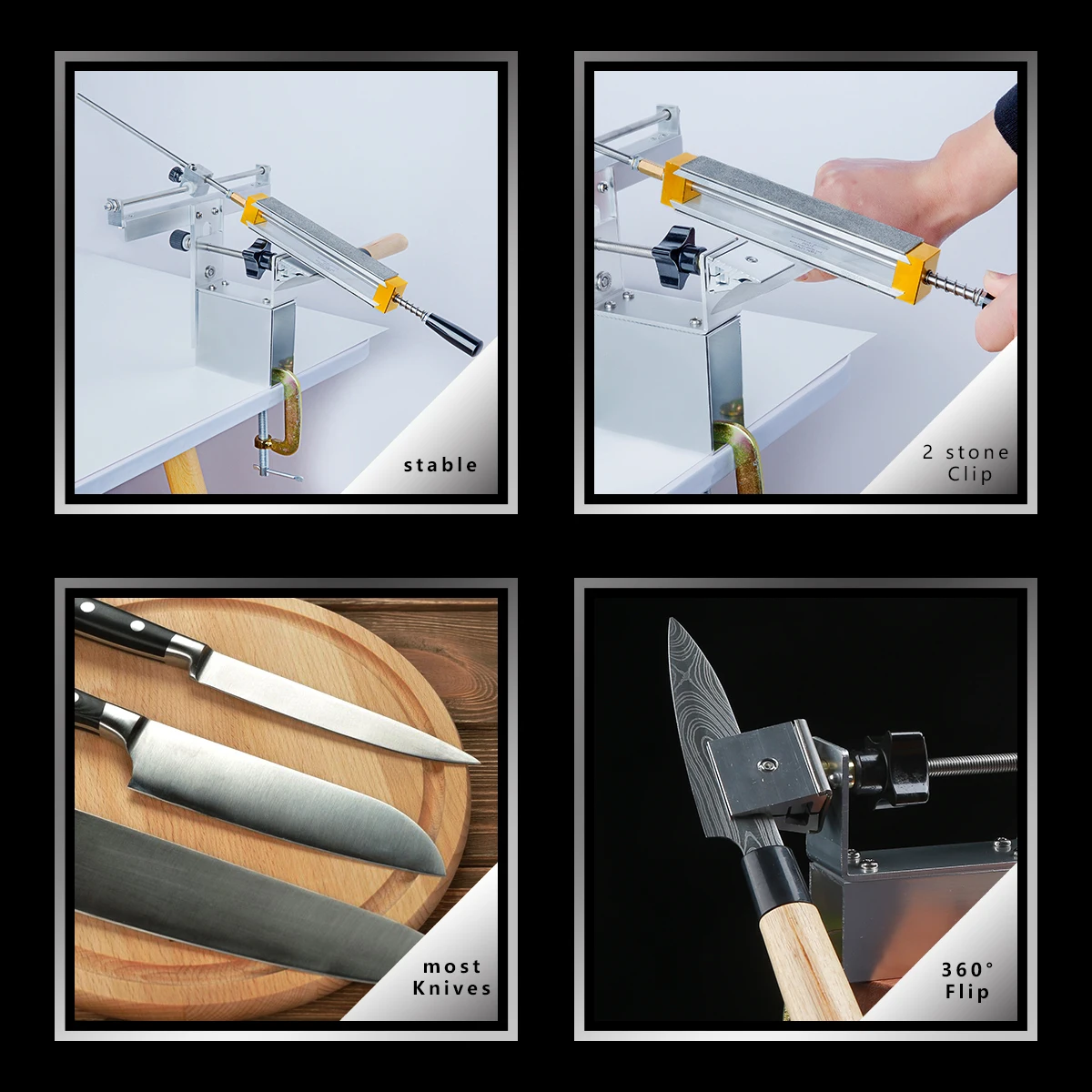 stable

2 stone
Clip

most
Knives

360°
Flip