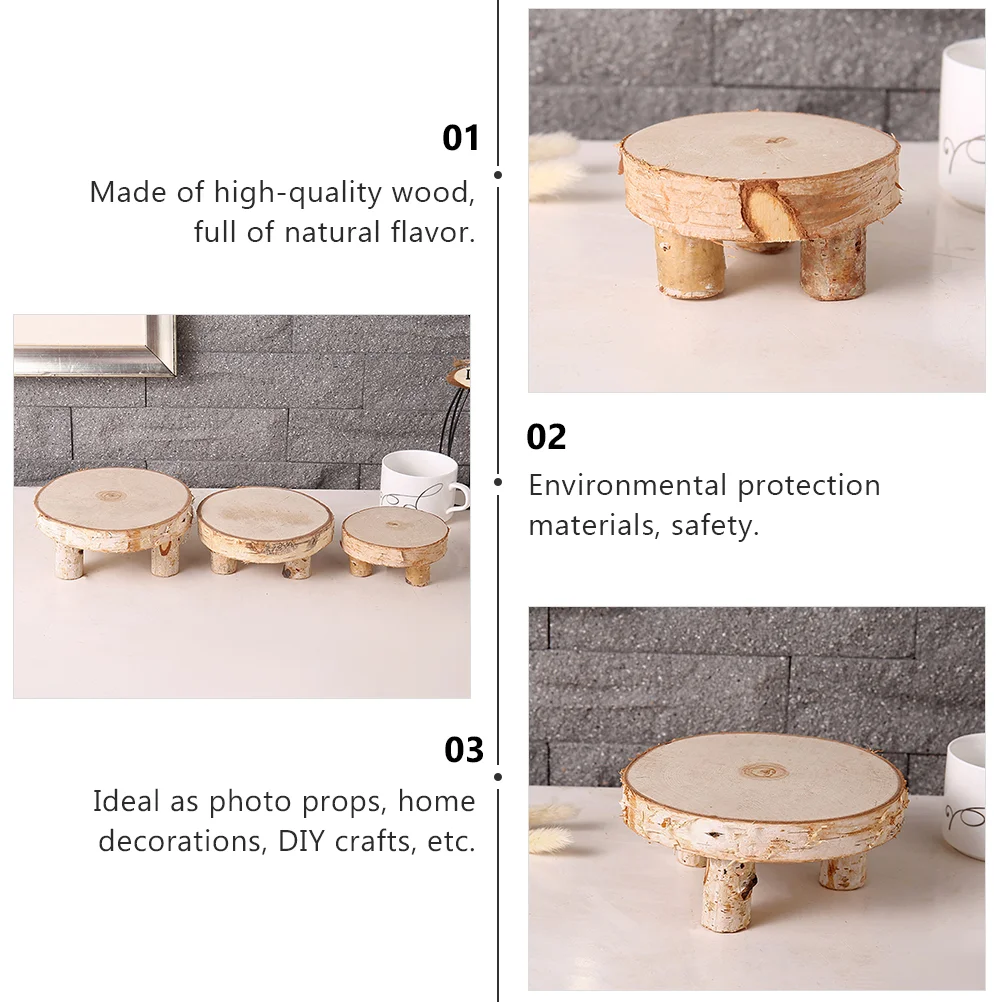 01

Made of high-quality wood, full of natural flavor.

02

Environmental protection materials, safety.

03

Ideal as photo props, home decorations, DIY crafts, etc.