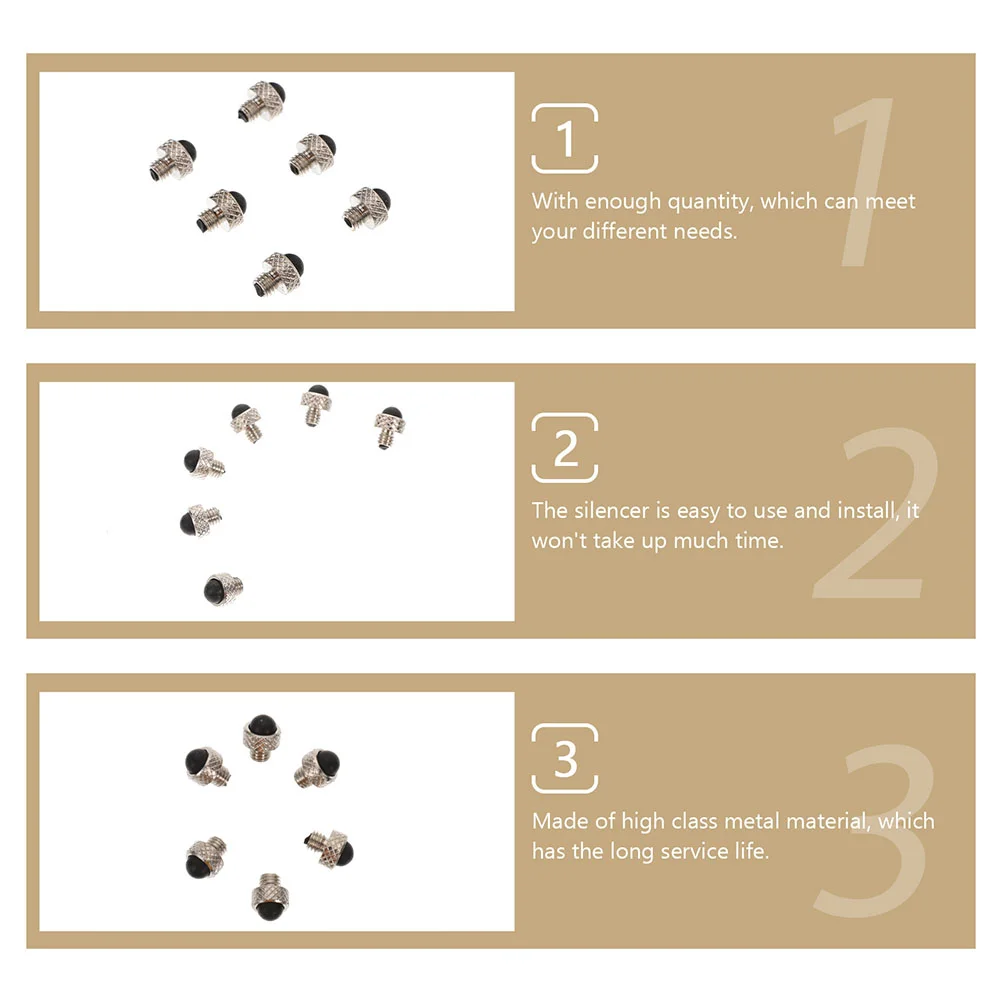 1

1

With enough quantity, which can meet your different needs.

2

2

The silencer is easy to use and install, it won't take up much time.

3

3

Made of high class metal material, which has the long service life.