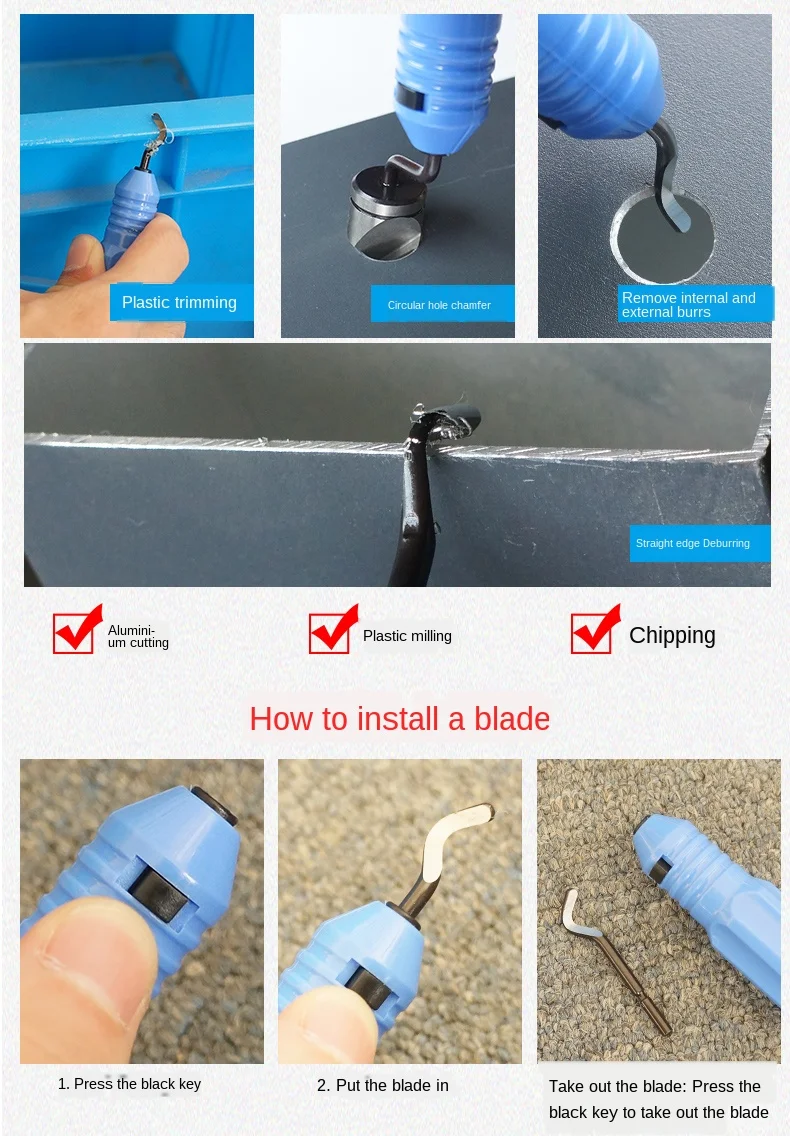 Plastic trimming

Circular hole chamfer

Remove internal and external burrs

Straight edge Deburring

Aluminium cutting

Plastic milling

Chipping

How to install a blade

1. Press the black key

2. Put the blade in

Take out the blade: Press the black key to take out the blade