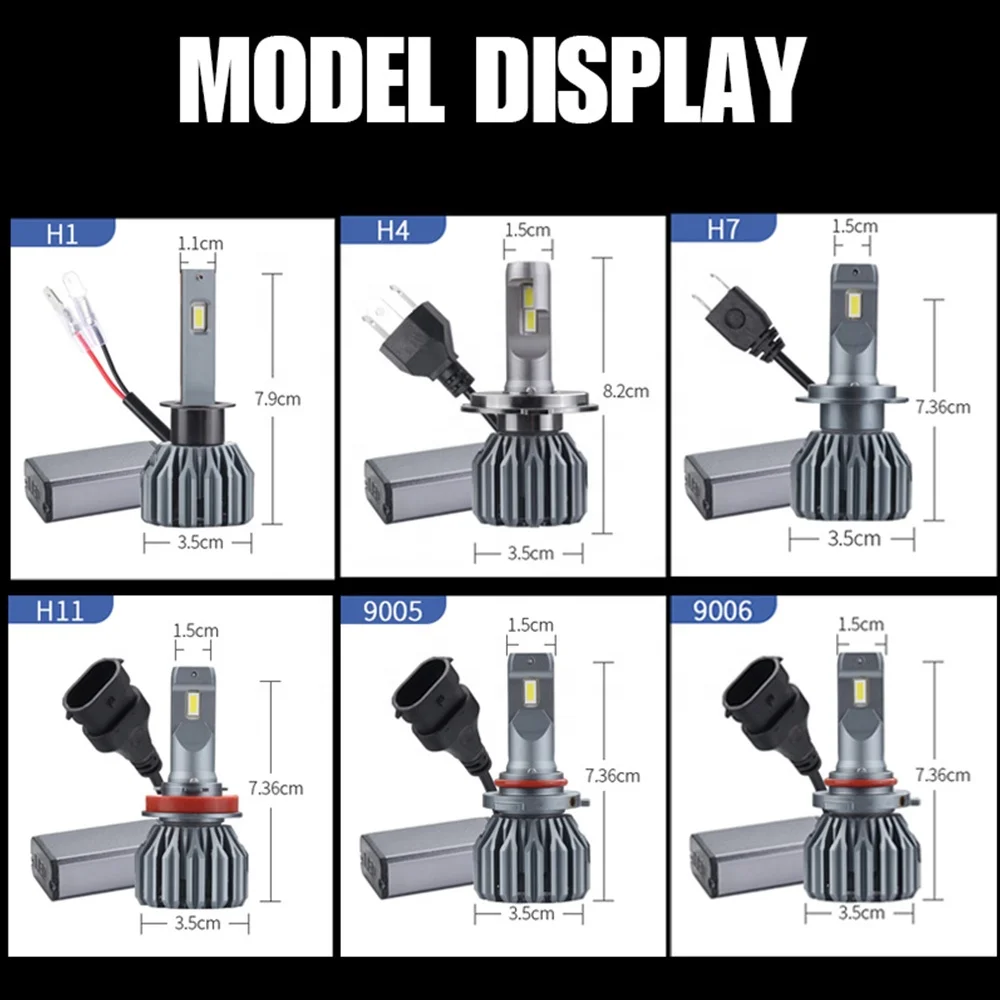 MODEL DISPLAY

H1
1.1cm
7.9cm
3.5cm

H4
1.5cm
8.2cm
3.5cm

H7
1.5cm
7.36cm
3.5cm

H11
1.5cm
7.36cm
3.5cm

9005
1.5cm
7.36cm
3.5cm

9006
1.5cm
7.36cm
3.5cm