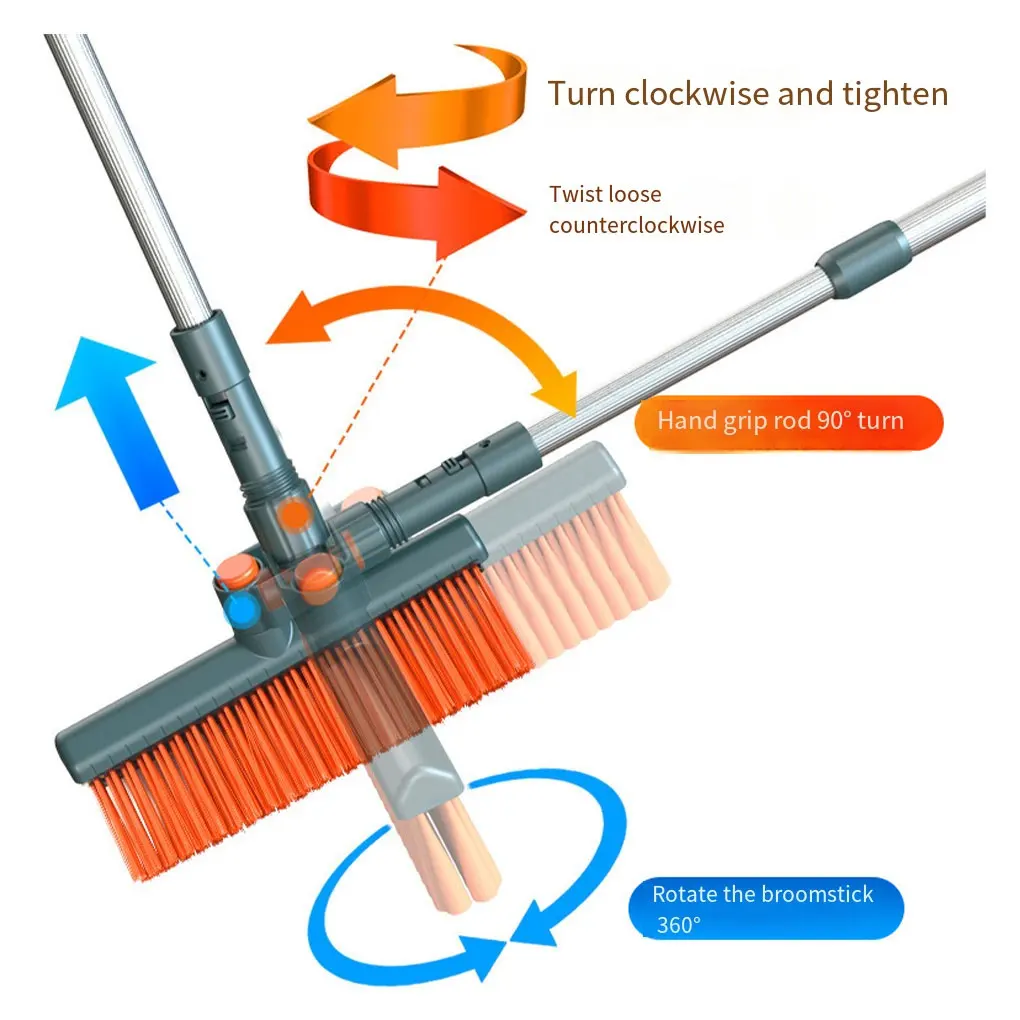 Turn clockwise and tighten

Twist loose counterclockwise

Hand grip rod 90° turn

Rotate the broomstick 360°