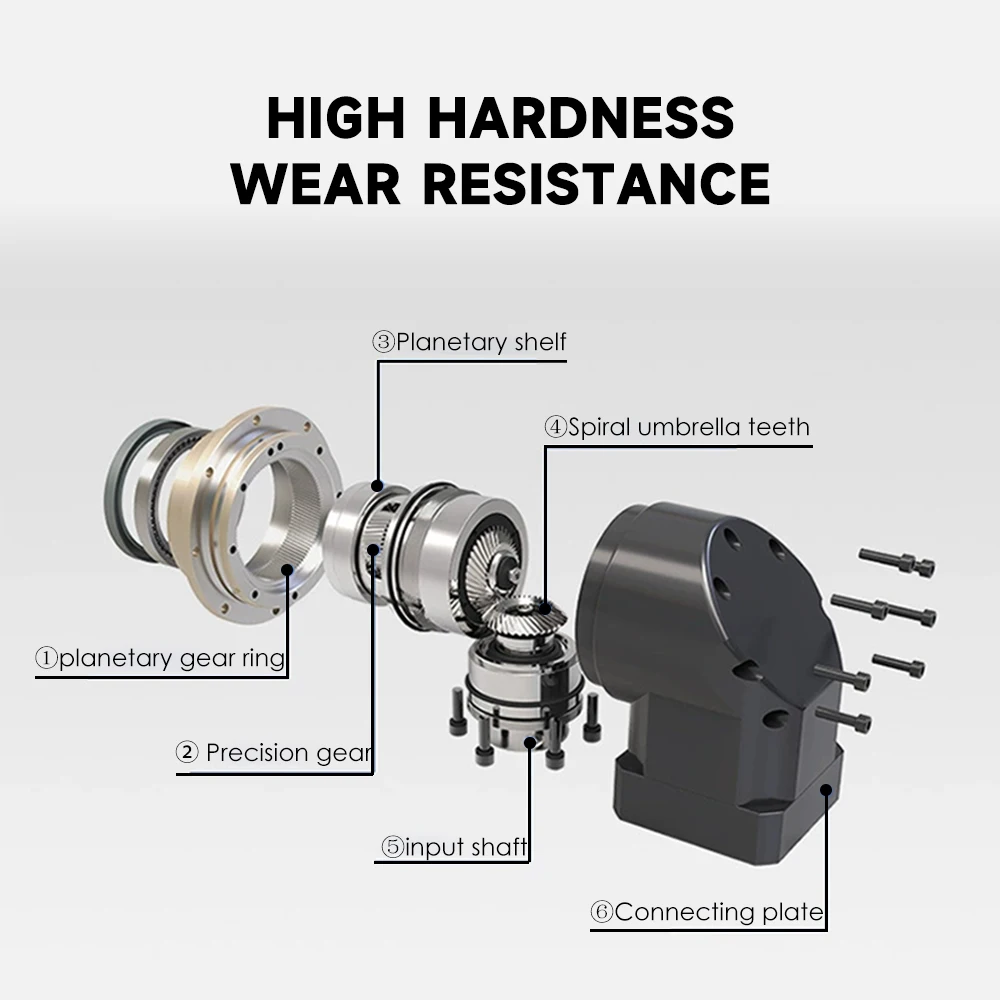 HIGH HARDNESS
WEAR RESISTANCE

③Planetary shelf

④Spiral umbrella teeth

①planetary gear ring

② Precision gear

⑤input shaft

⑥Connecting plate