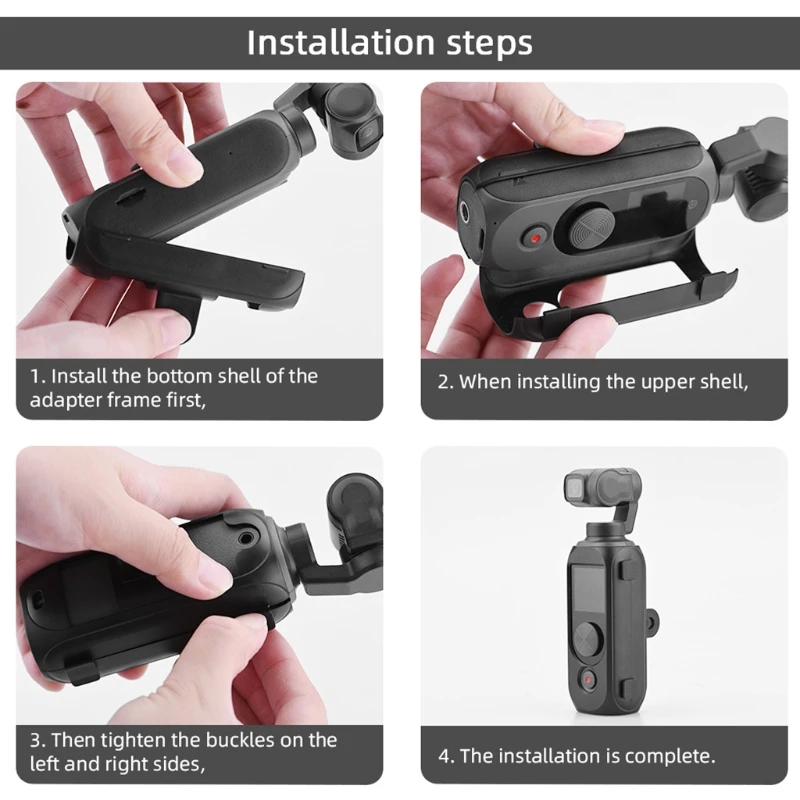 Installation steps

1. Install the bottom shell of the adapter frame first,

2. When installing the upper shell,

3. Then tighten the buckles on the left and right sides,

4. The installation is complete.