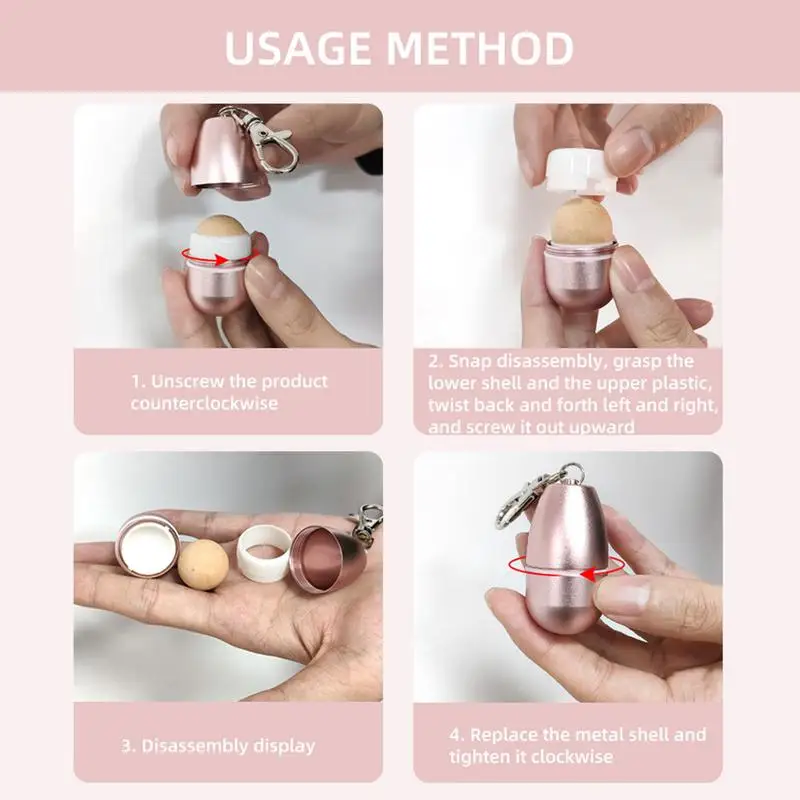 USAGE METHOD

1. Unscrew the product counterclockwise

2. Snap disassembly, grasp the lower shell and the upper plastic, twist back and forth left and right, and screw it out upward

3. Disassembly display

4. Replace the metal shell and tighten it clockwise