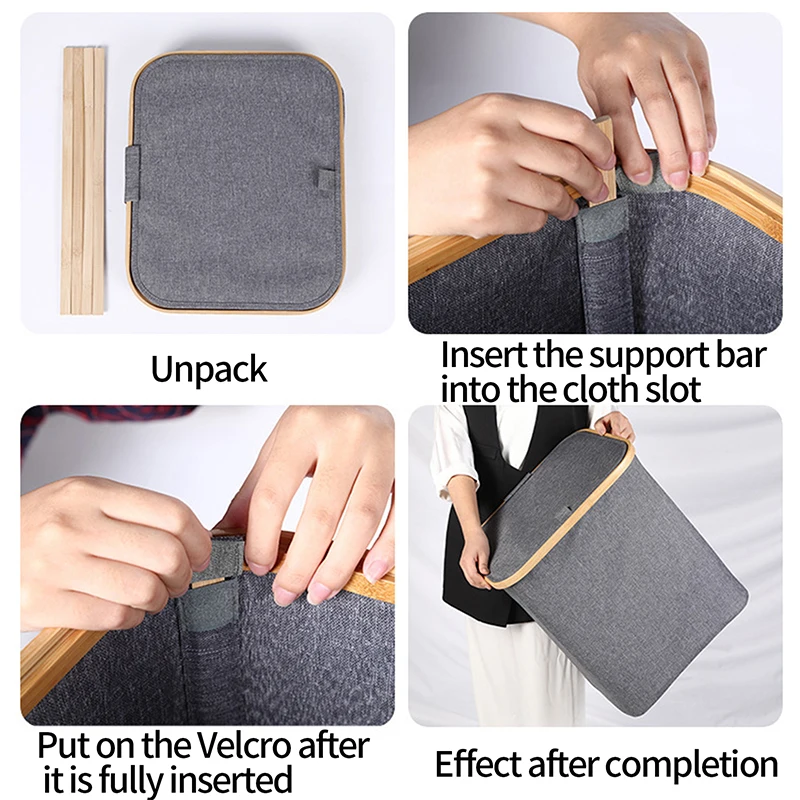 Unpack

Insert the support bar into the cloth slot

Put on the Velcro after it is fully inserted

Effect after completion