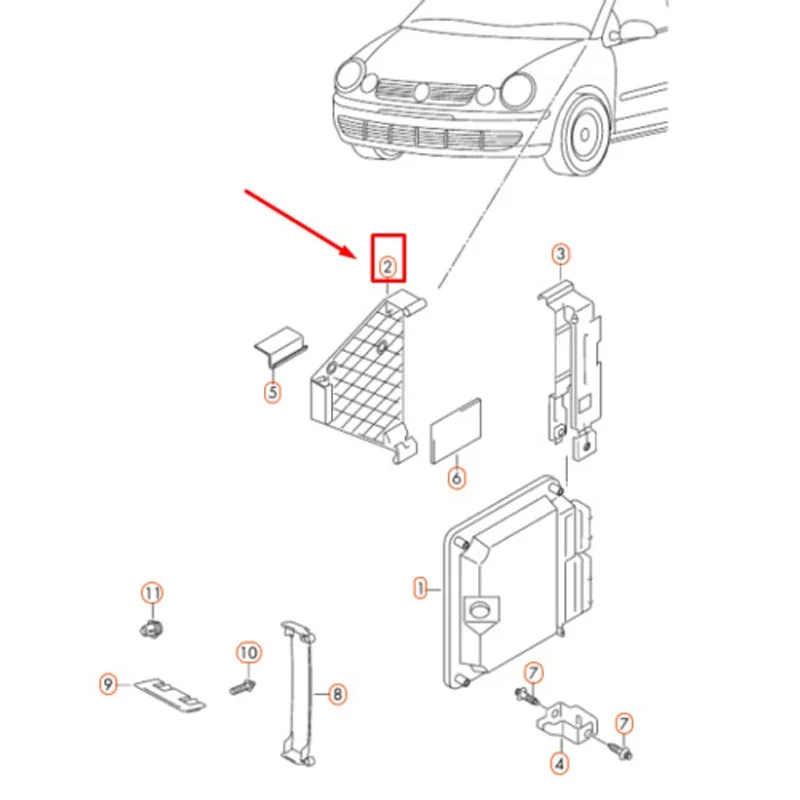 2
3
5
6
1
11
10
9
8
7
7
4