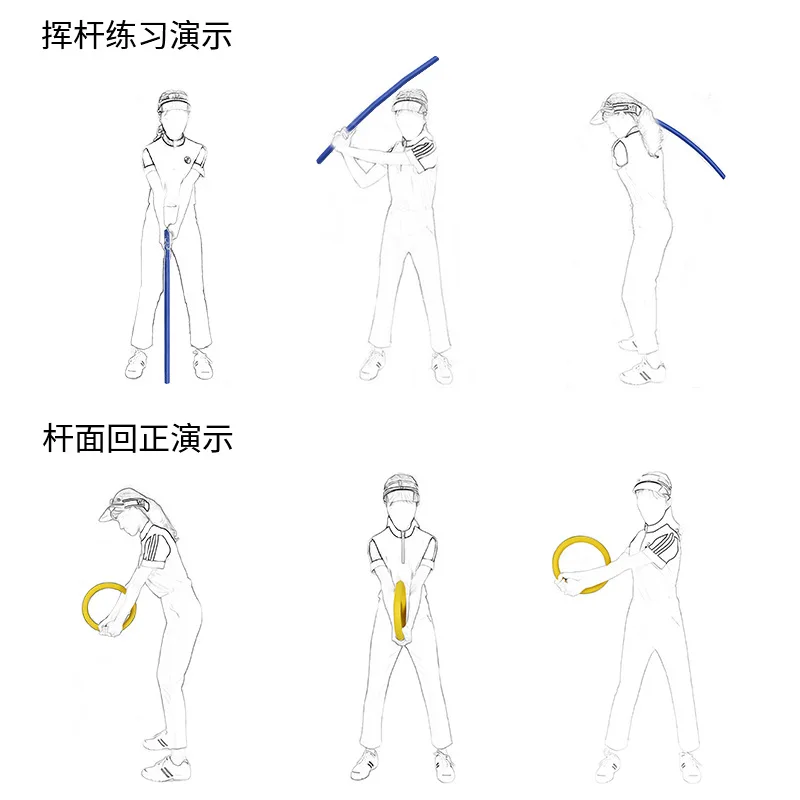 挥杆练习演示

杆面回正演示