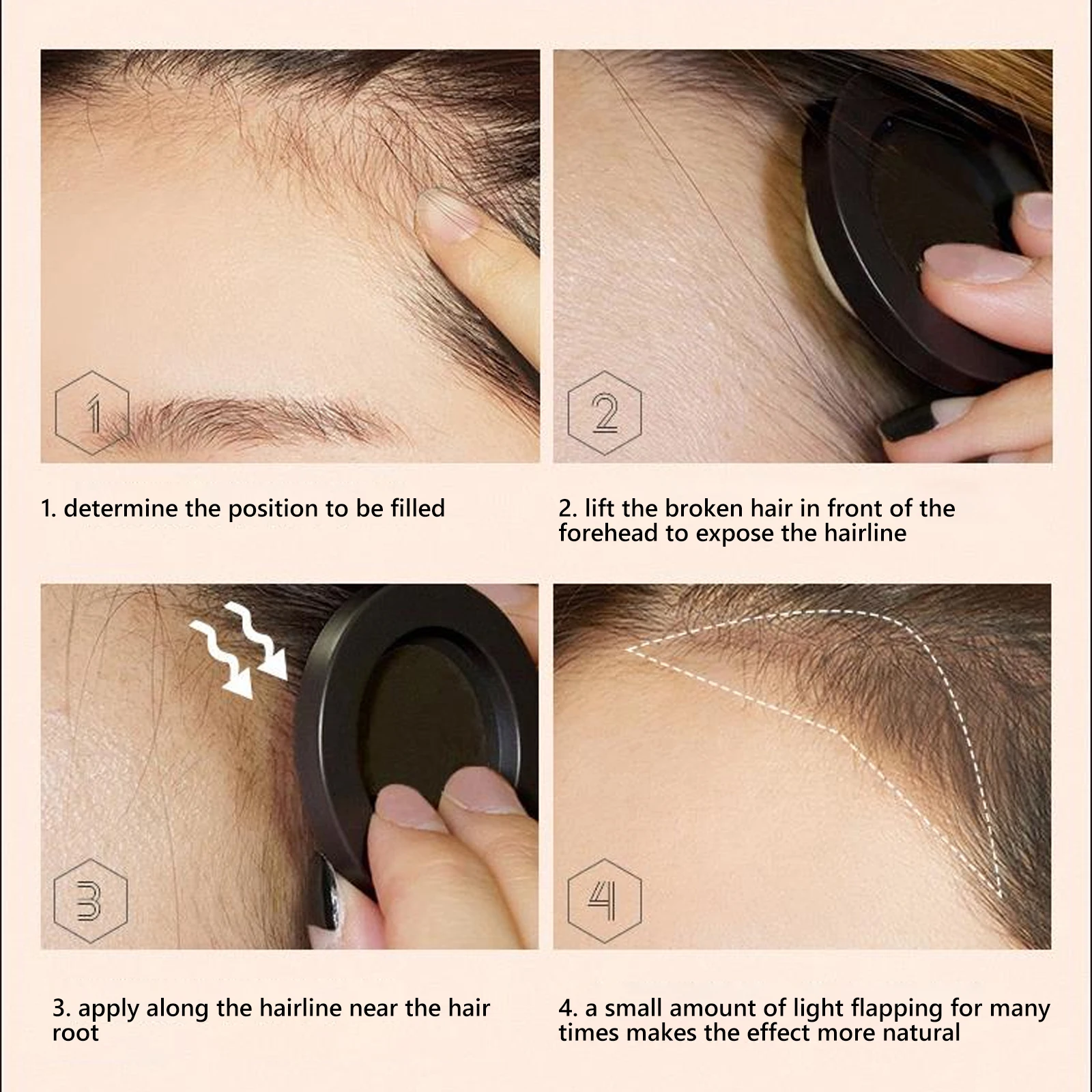 1

1. determine the position to be filled

2

2. lift the broken hair in front of the forehead to expose the hairline

3

3. apply along the hairline near the hair root

4

4. a small amount of light flapping for many times makes the effect more natural