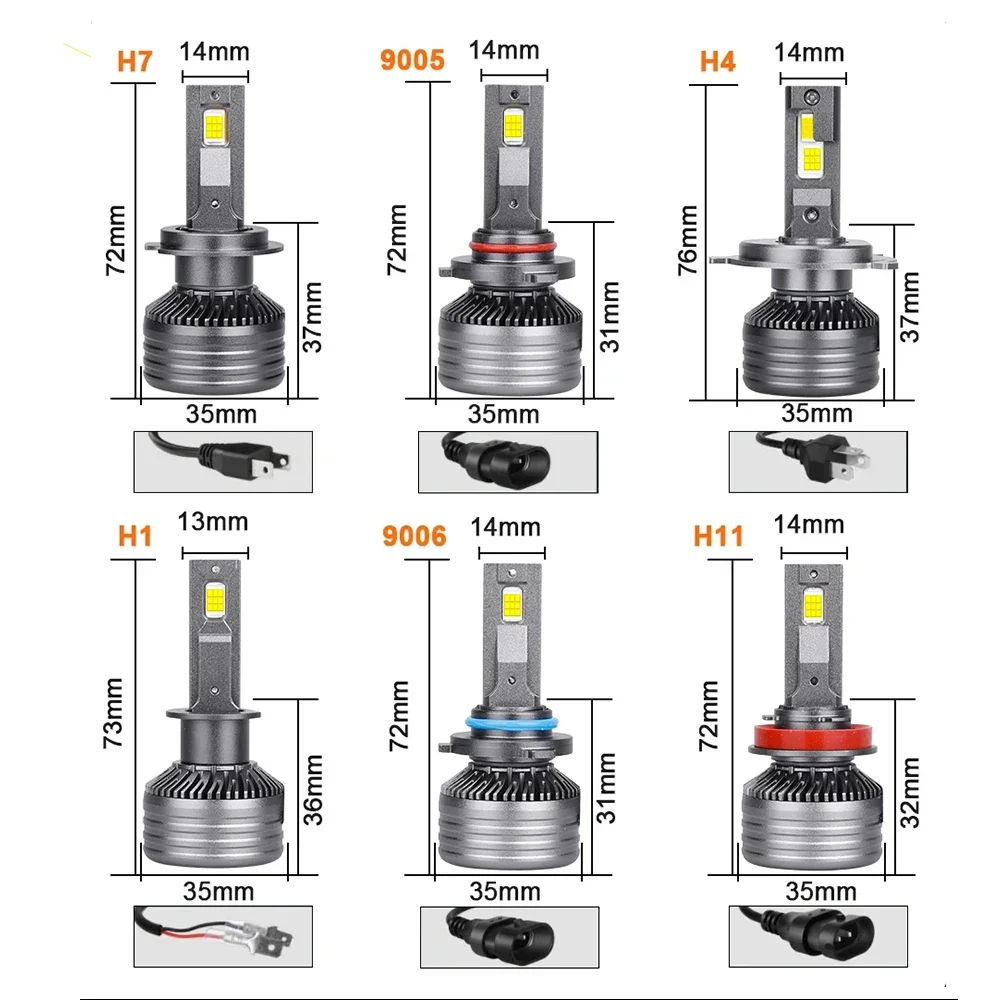 H7
14mm
72mm
37mm
35mm

9005
14mm
72mm
31mm
35mm

H4
14mm
76mm
37mm
35mm

H1
13mm
73mm
36mm
35mm

9006
14mm
72mm
31mm
35mm

H11
14mm
72mm
32mm
35mm