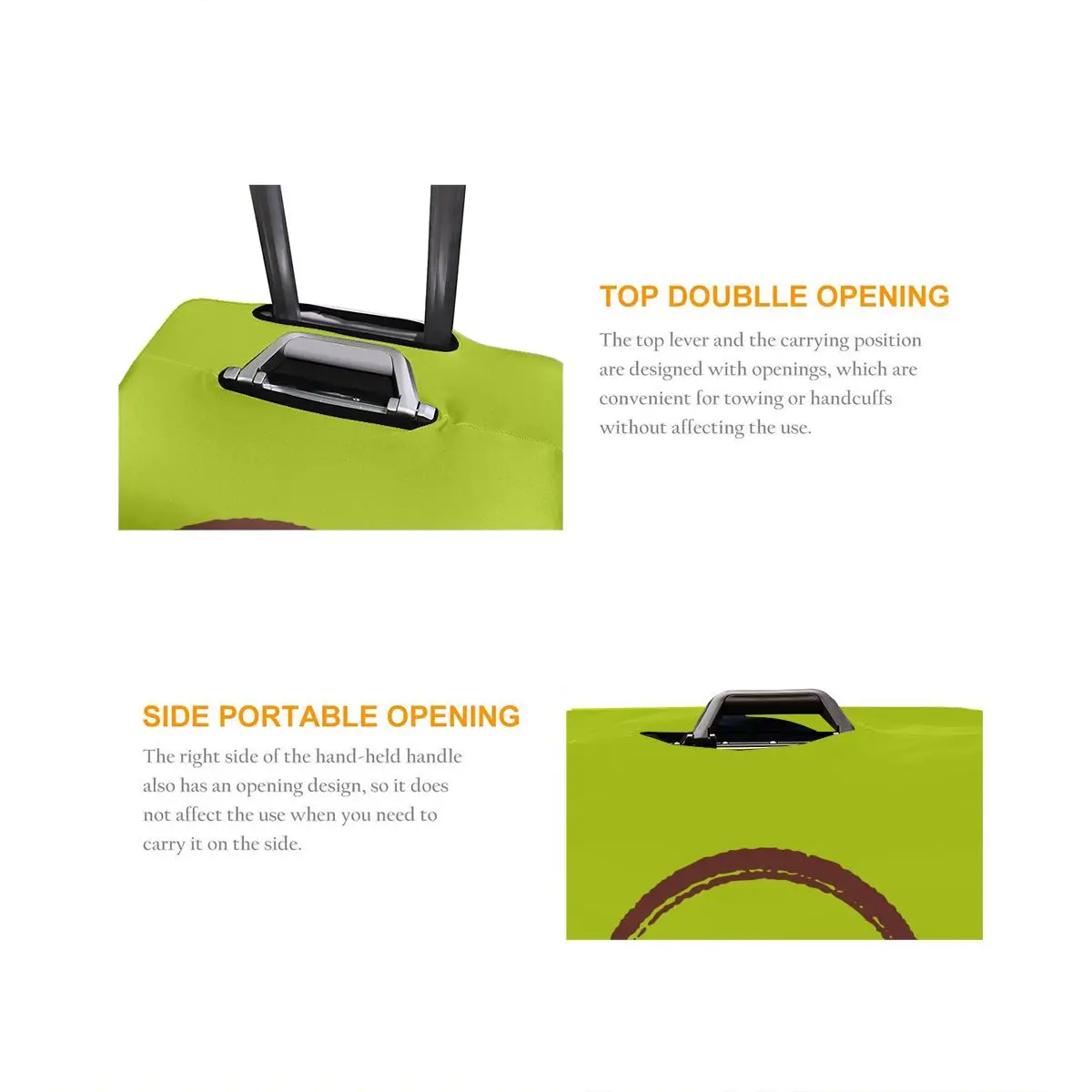 TOP DOUBLLE OPENING

The top lever and the carrying position are designed with openings, which are convenient for towing or handcuffs without affecting the use.

SIDE PORTABLE OPENING

The right side of the hand-held handle also has an opening design, so it does not affect the use when you need to carry it on the side.