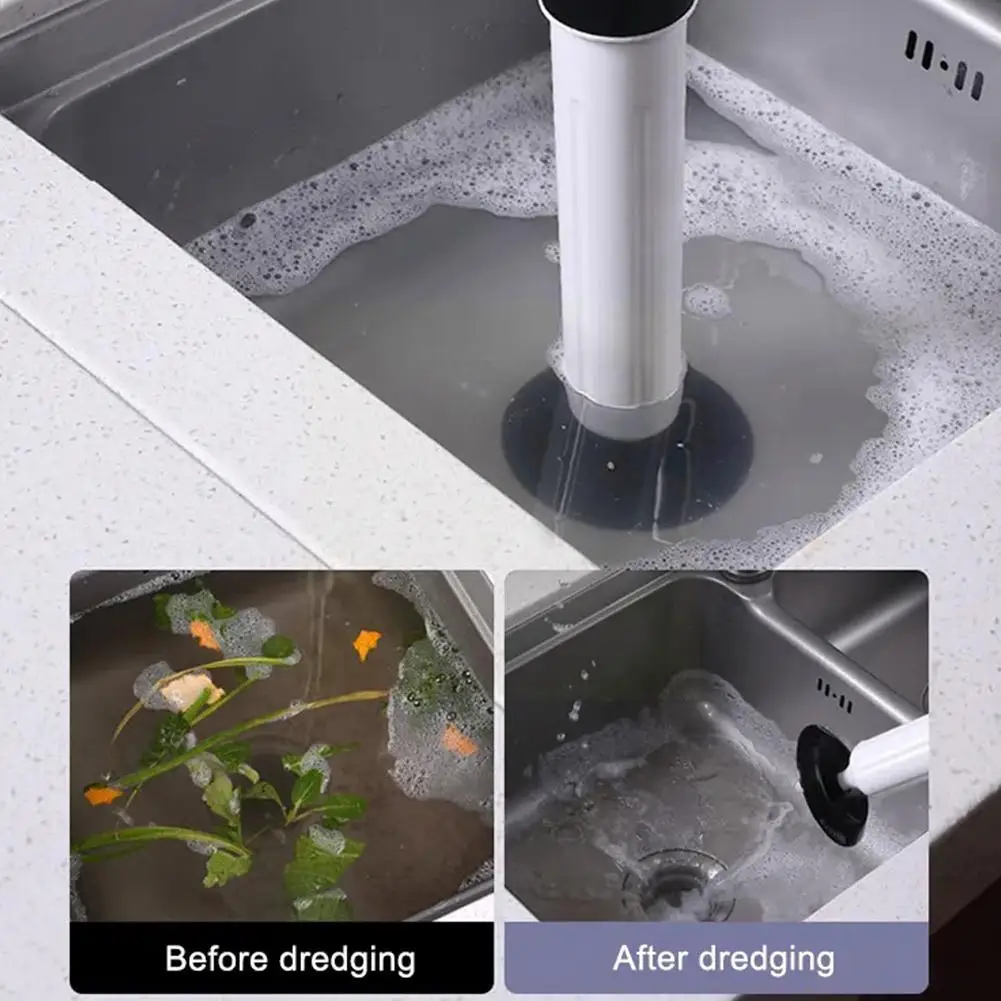 Before dredging

After dredging