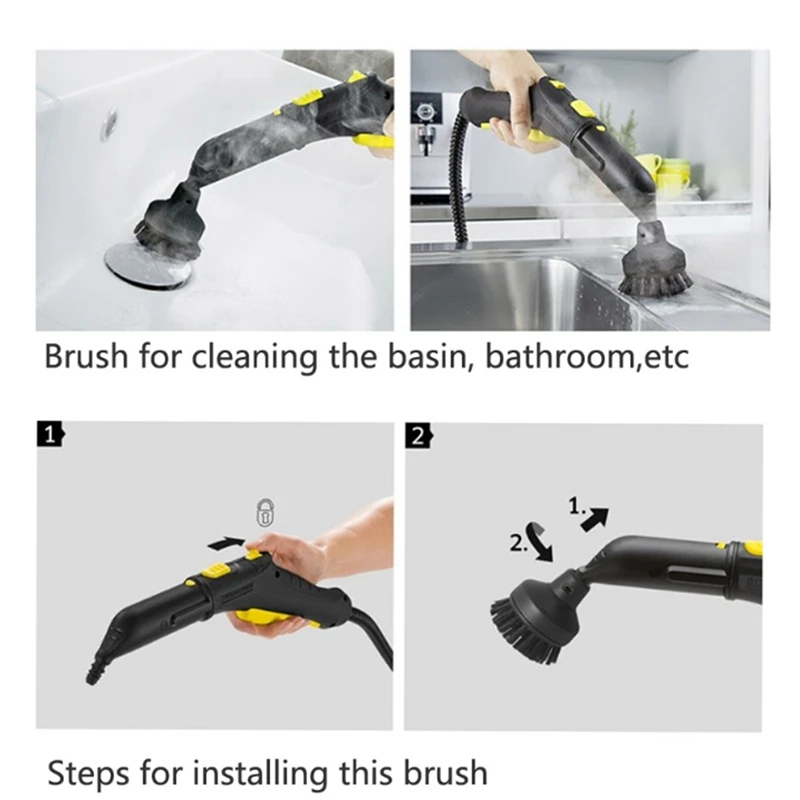 Brush for cleaning the basin, bathroom,etc

1

2

1.

2.

Steps for installing this brush