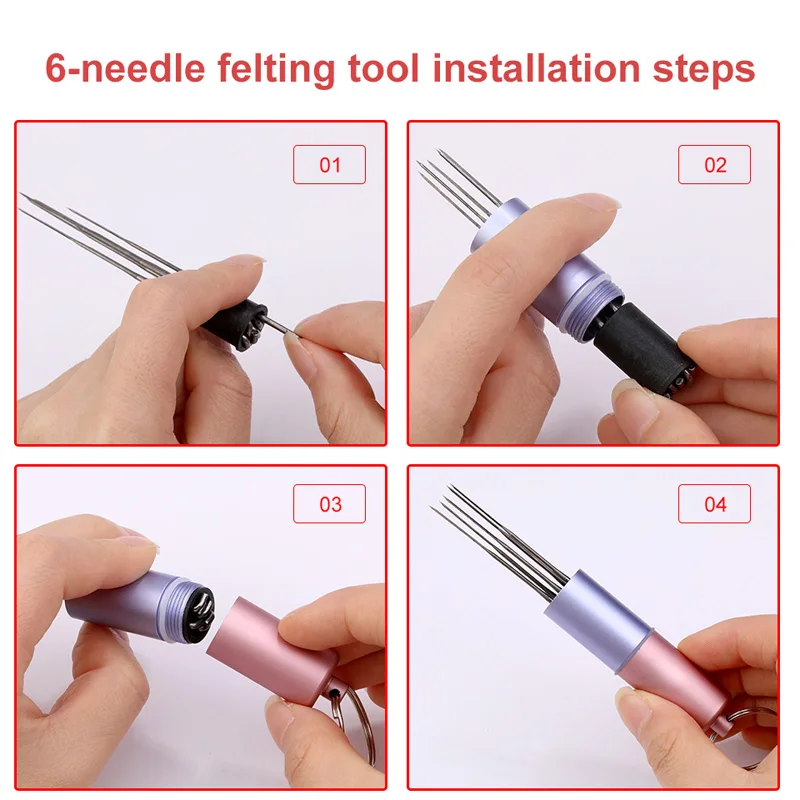 6-needle felting tool installation steps

01

02

03

04