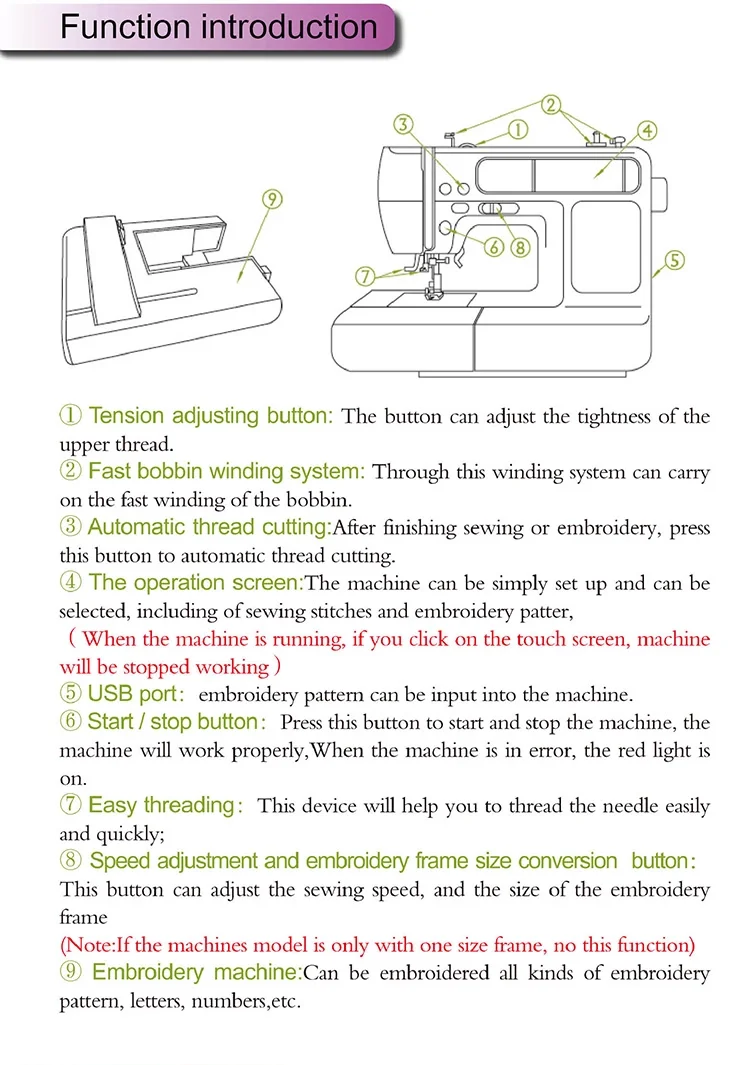 Function introduction

⑨

③ ② ① ④

⑥ ⑧

⑦ ⑤

① Tension adjusting button: The button can adjust the tightness of the upper thread.
② Fast bobbin winding system: Through this winding system can carry on the fast winding of the bobbin.
③ Automatic thread cutting:After finishing sewing or embroidery, press this button to automatic thread cutting.
④ The operation screen:The machine can be simply set up and can be selected, including of sewing stitches and embroidery patter,
（When the machine is running, if you click on the touch screen, machine will be stopped working）
⑤ USB port: embroidery pattern can be input into the machine.
⑥ Start / stop button: Press this button to start and stop the machine, the machine will work properly,When the machine is in error, the red light is on.
⑦ Easy threading: This device will help you to thread the needle easily and quickly;
⑧ Speed adjustment and embroidery frame size conversion button: This button can adjust the sewing speed, and the size of the embroidery frame
(Note:If the machines model is only with one size frame, no this function)
⑨ Embroidery machine:Can be embroidered all kinds of embroidery pattern, letters, numbers,etc.