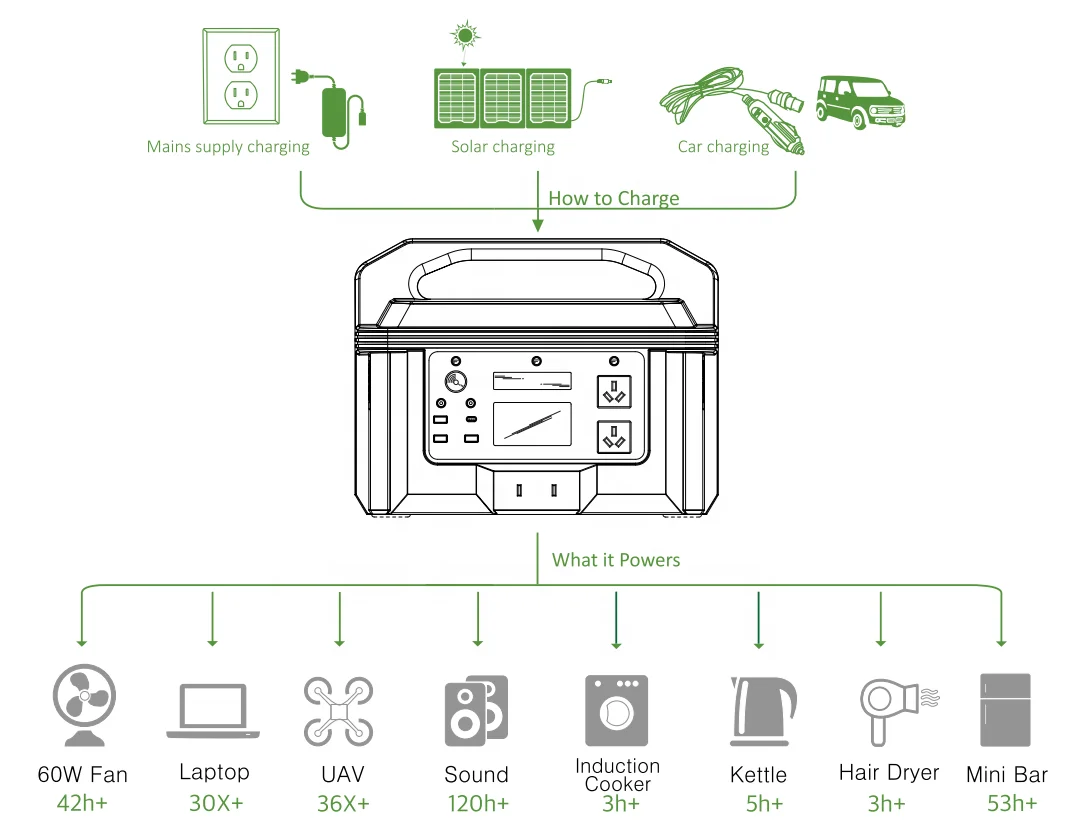 Mains supply charging
Solar charging
Car charging
How to Charge

What it Powers

60W Fan
42h+

Laptop
30X+

UAV
36X+

Sound
120h+

Induction Cooker
3h+

Kettle
5h+

Hair Dryer
3h+

Mini Bar
53h+