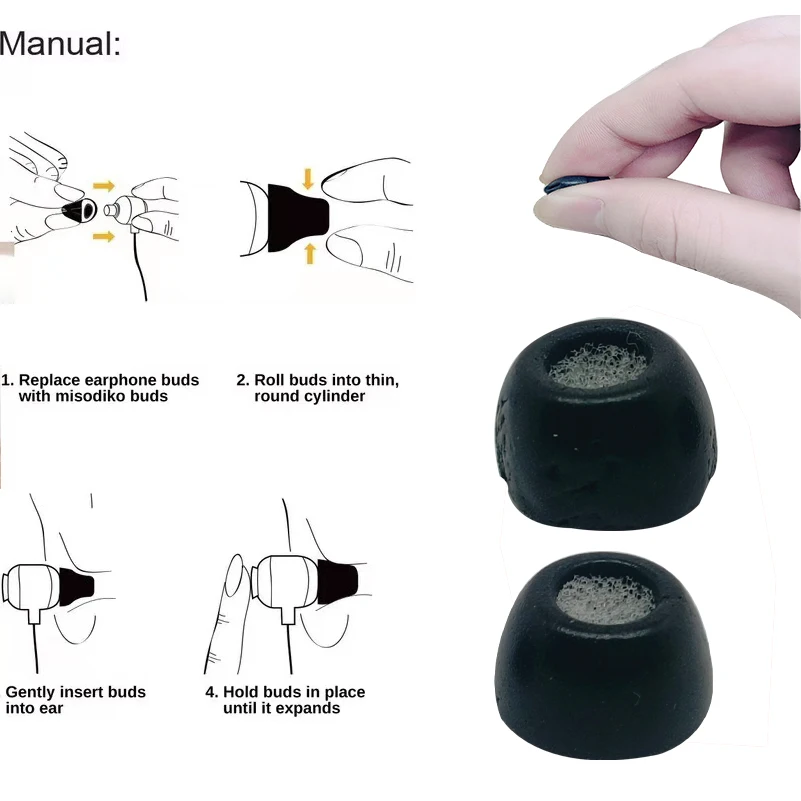 Manual:

1. Replace earphone buds with misodiko buds

2. Roll buds into thin, round cylinder

Gently insert buds into ear

4. Hold buds in place until it expands