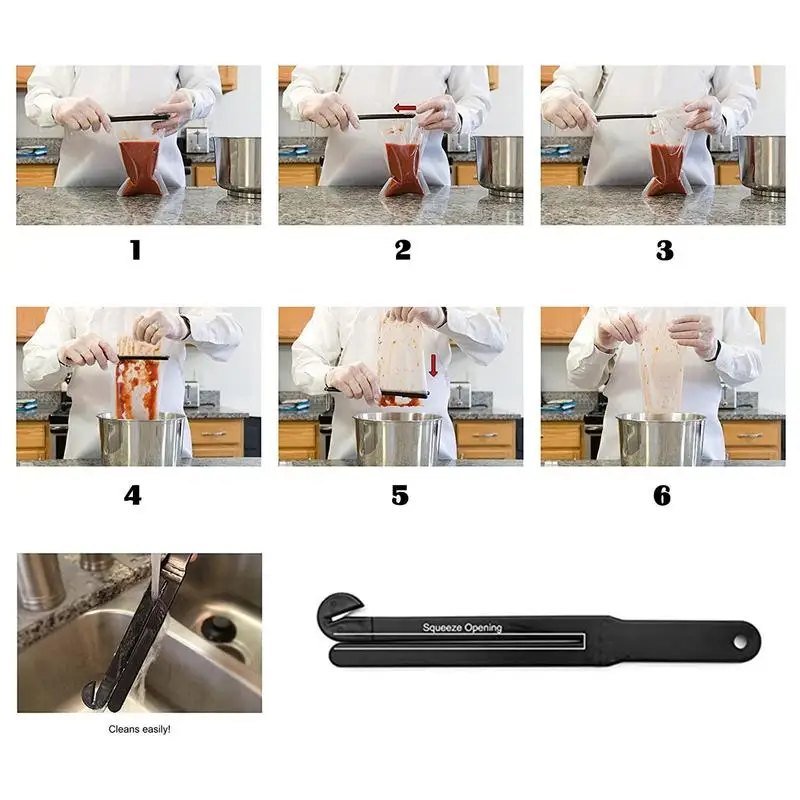 1

2

3

4

5

6

Cleans easily!

Squeeze Opening