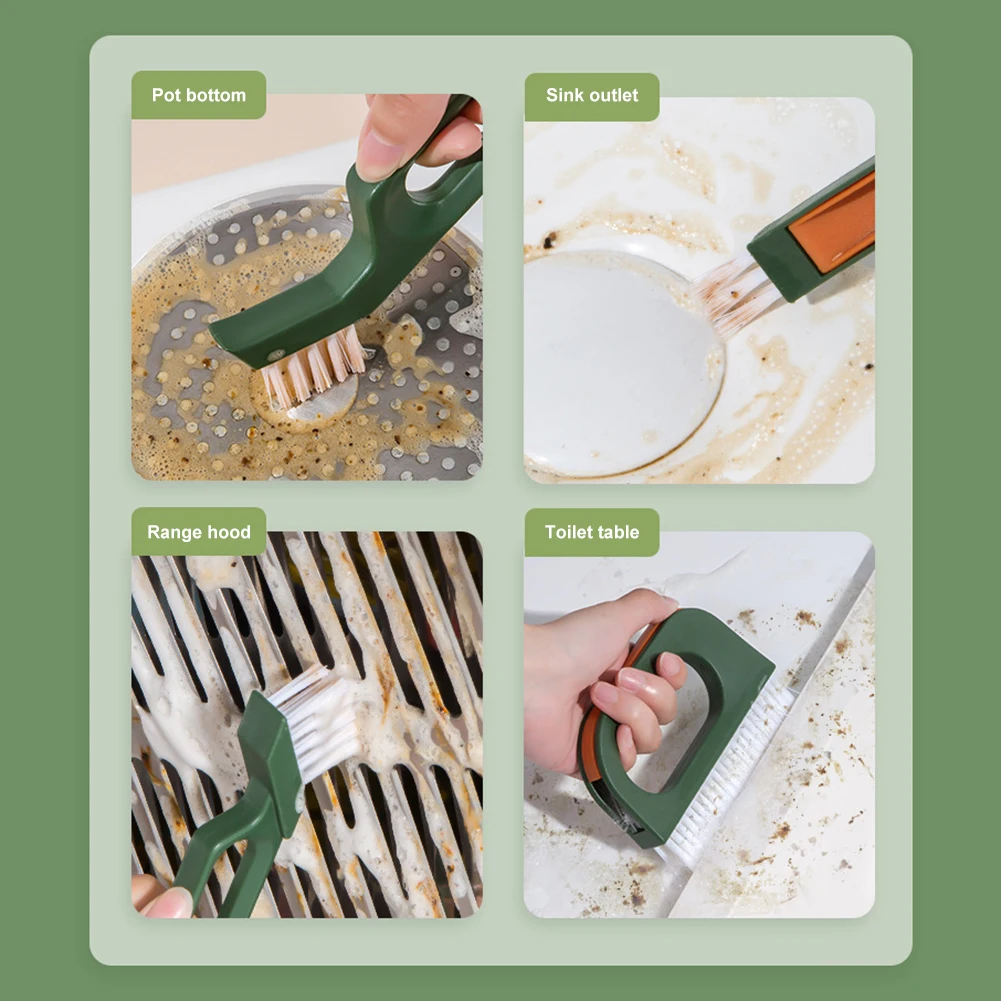 Pot bottom

Sink outlet

Range hood

Toilet table