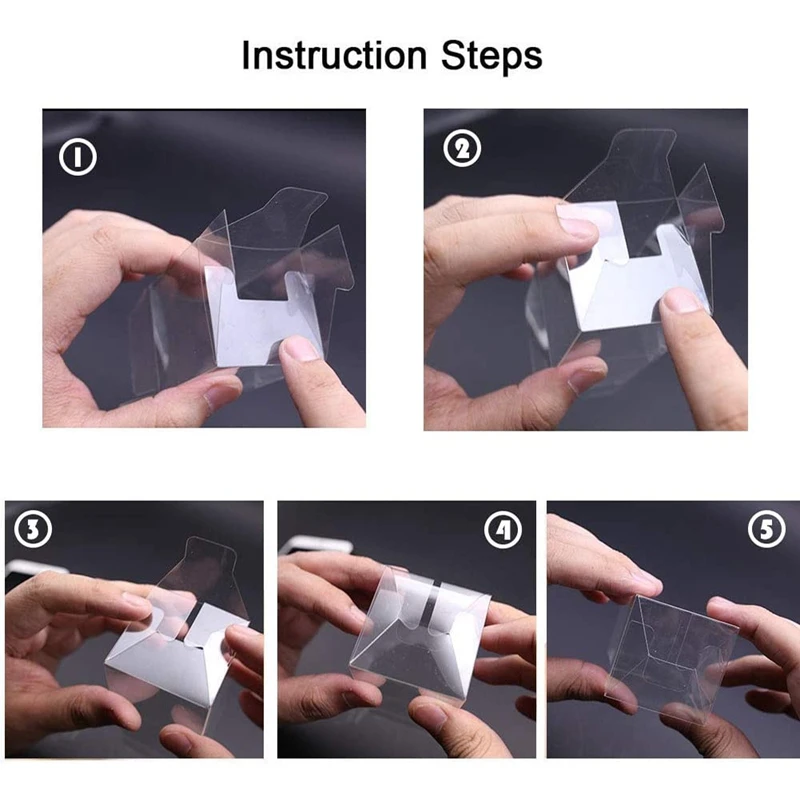 Instruction Steps

1

2

3

4

5