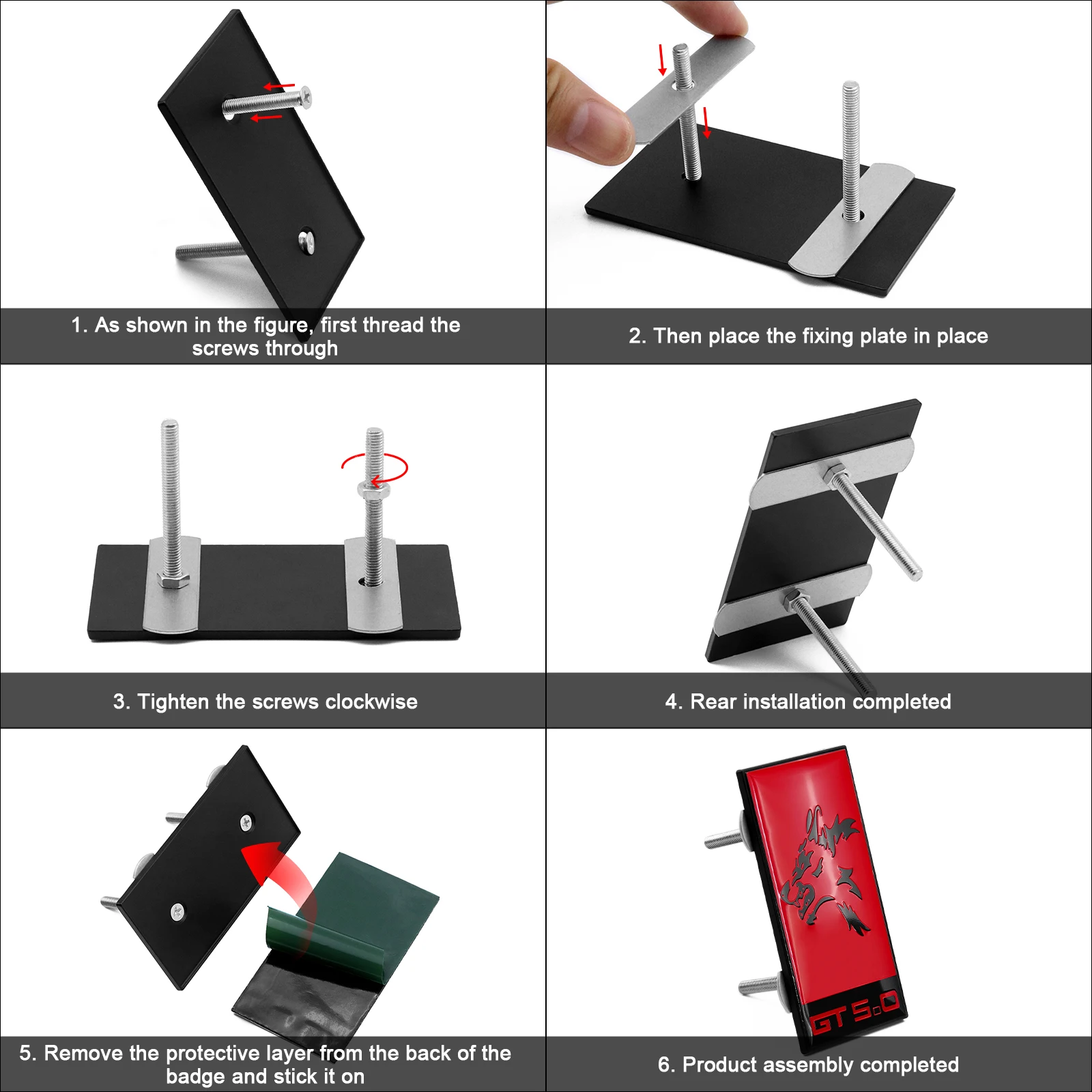 1. As shown in the figure, first thread the screws through

2. Then place the fixing plate in place

3. Tighten the screws clockwise

4. Rear installation completed

5. Remove the protective layer from the back of the badge and stick it on

GT 5.0

6. Product assembly completed