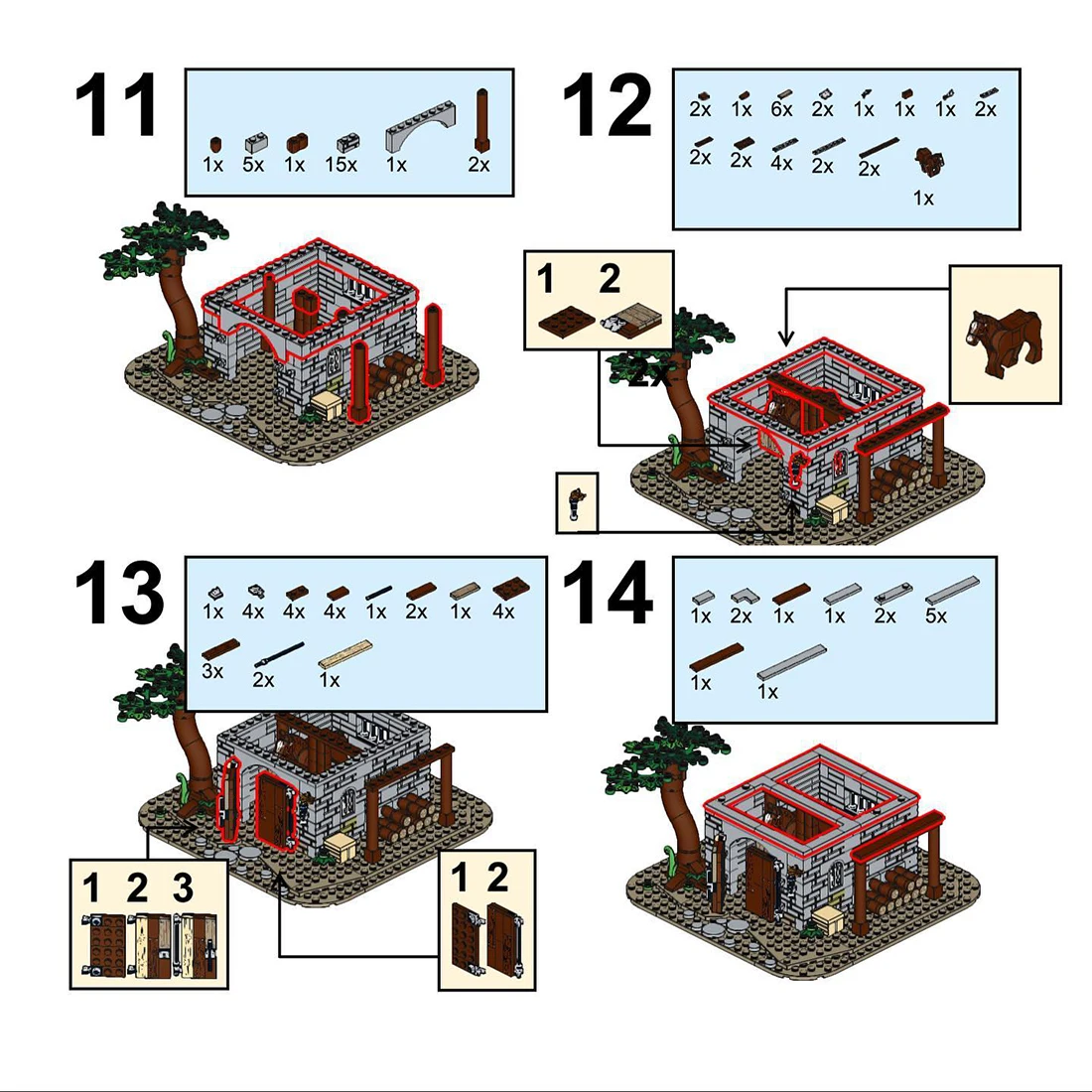 11

1x 5x 1x 15x 1x 2x

12

2x 1x 6x 2x 1x 1x 1x 2x

2x 2x 4x 2x 2x 1x

1 2

2x

13

1x 4x 4x 4x 1x 2x 1x 4x

3x 2x 1x

1 2 3

1 2

14

1x 2x 1x 1x 2x 5x

1x 1x