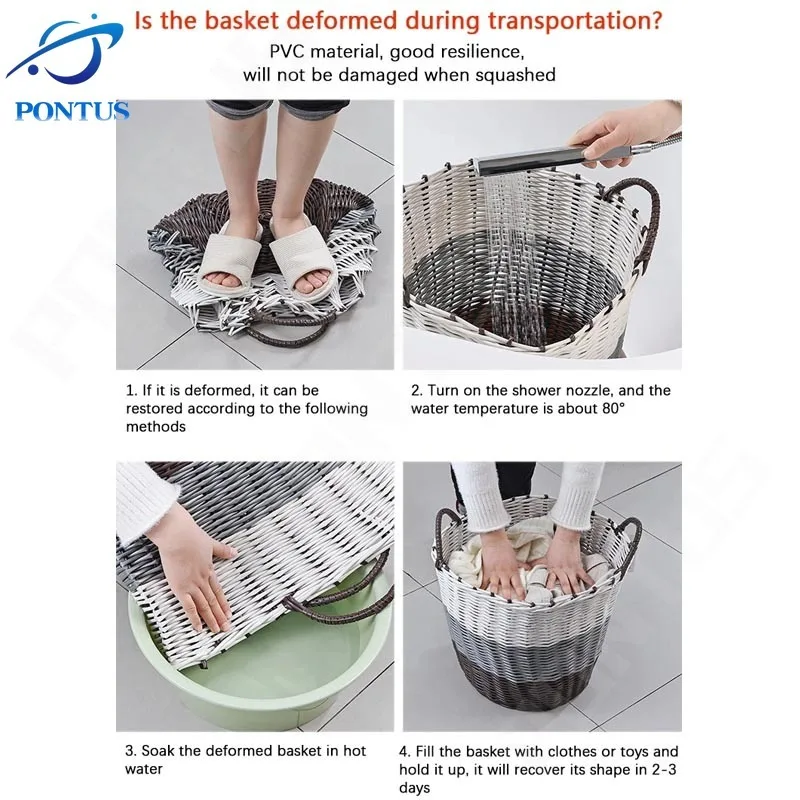 PONTUS

Is the basket deformed during transportation?

PVC material, good resilience, will not be damaged when squashed

1. If it is deformed, it can be restored according to the following methods

2. Turn on the shower nozzle, and the water temperature is about 80°

3. Soak the deformed basket in hot water

4. Fill the basket with clothes or toys and hold it up, it will recover its shape in 2-3 days