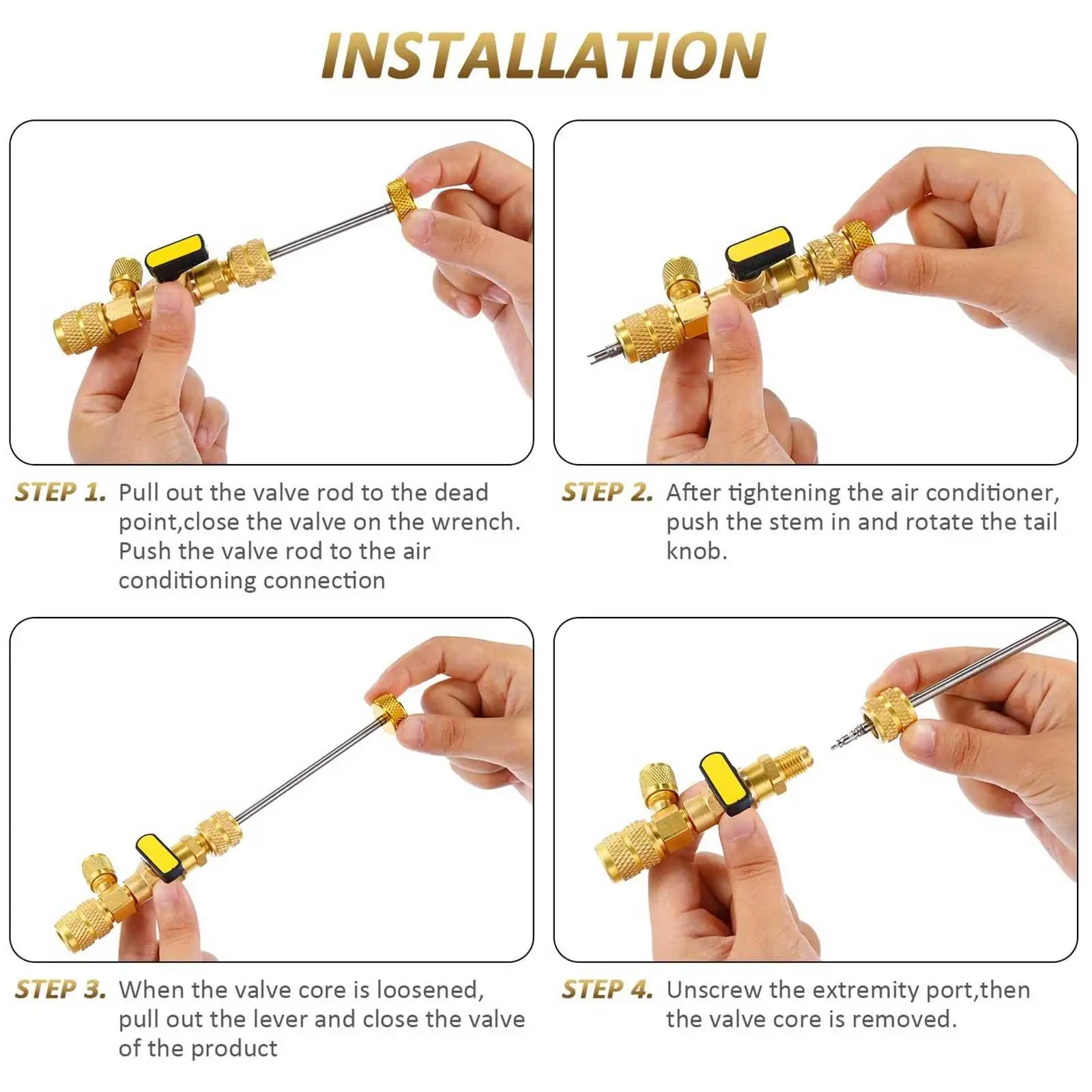 INSTALLATION

STEP 1. Pull out the valve rod to the dead point,close the valve on the wrench. Push the valve rod to the air conditioning connection

STEP 2. After tightening the air conditioner, push the stem in and rotate the tail knob.

STEP 3. When the valve core is loosened, pull out the lever and close the valve of the product

STEP 4. Unscrew the extremity port,then the valve core is removed.