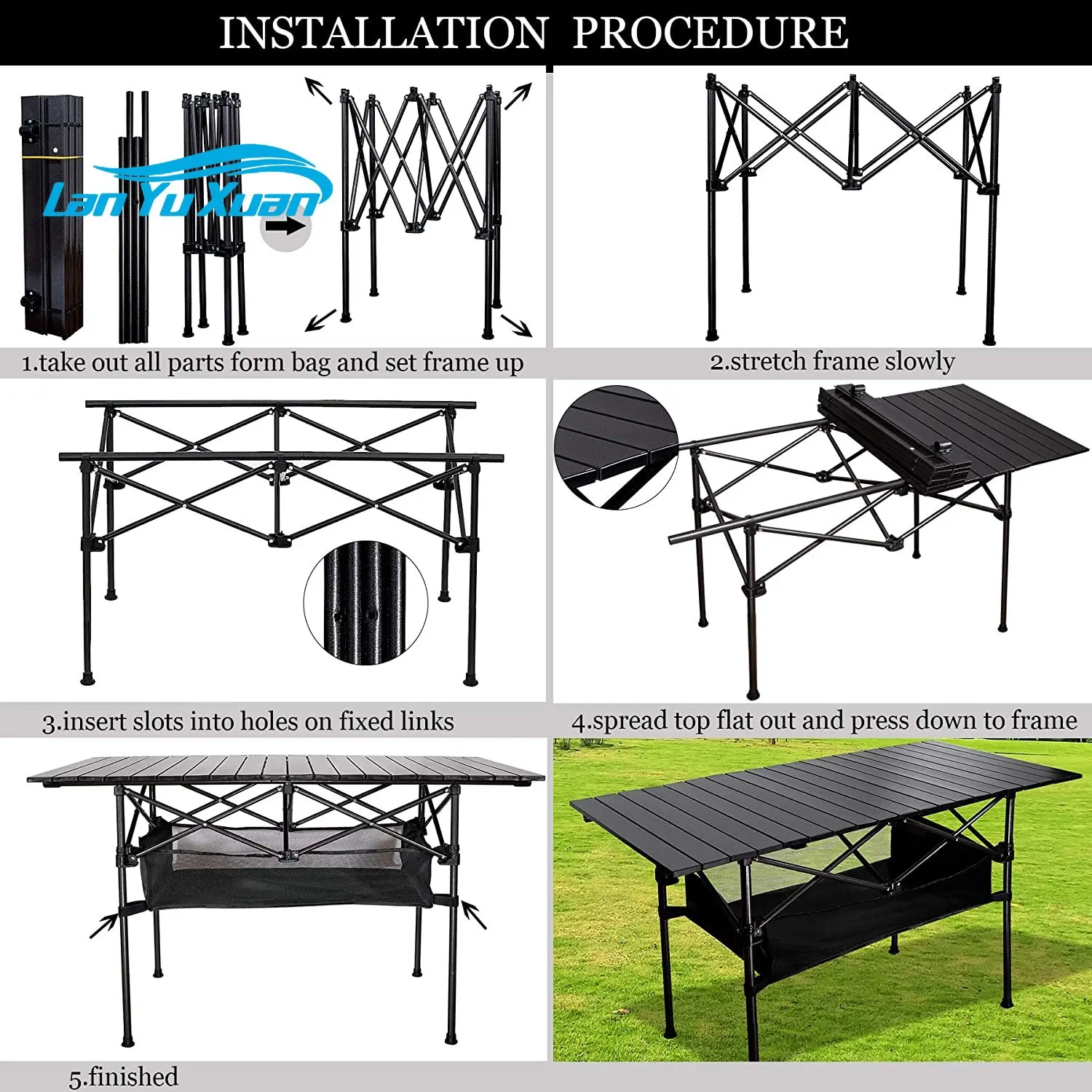 INSTALLATION PROCEDURE

Lan Yu Xuan

1.take out all parts form bag and set frame up

2.stretch frame slowly

3.insert slots into holes on fixed links

4.spread top flat out and press down to frame

5.finished