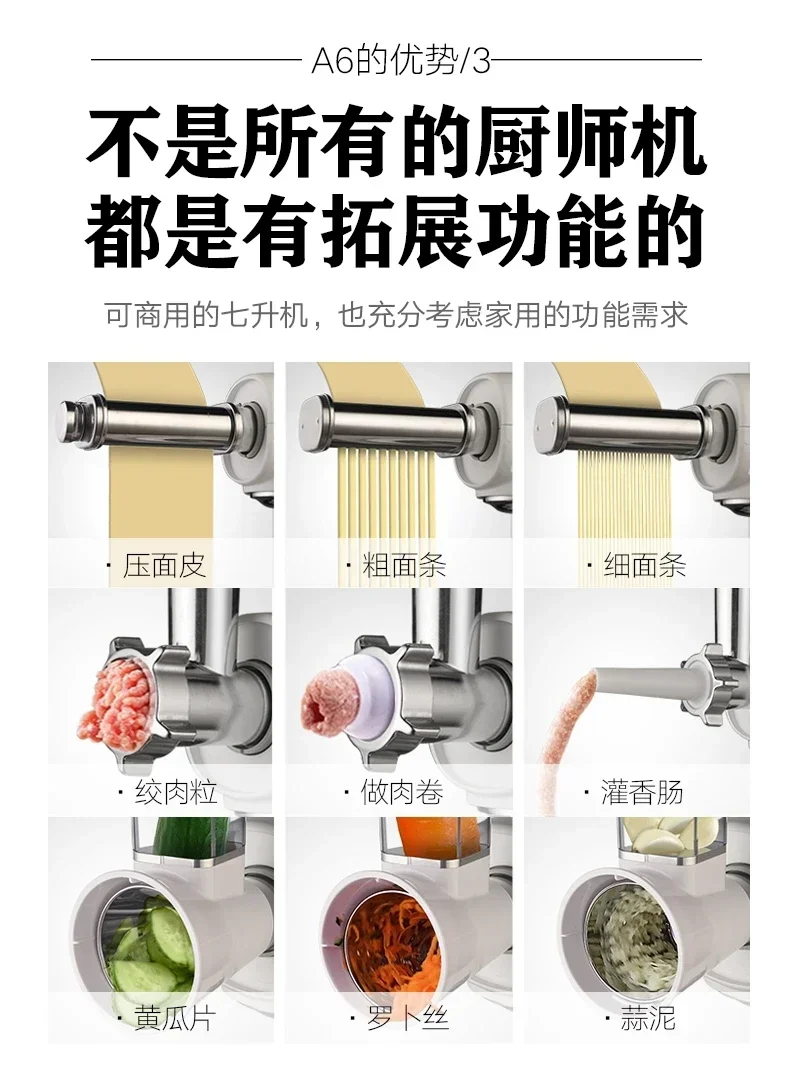 A6的优势/3

不是所有的厨师机
都是有拓展功能的

可商用的七升机，也充分考虑家用的功能需求

· 压面皮

· 粗面条

· 细面条

· 绞肉粒

· 做肉卷

· 灌香肠

· 黄瓜片

· 罗卜丝

· 蒜泥